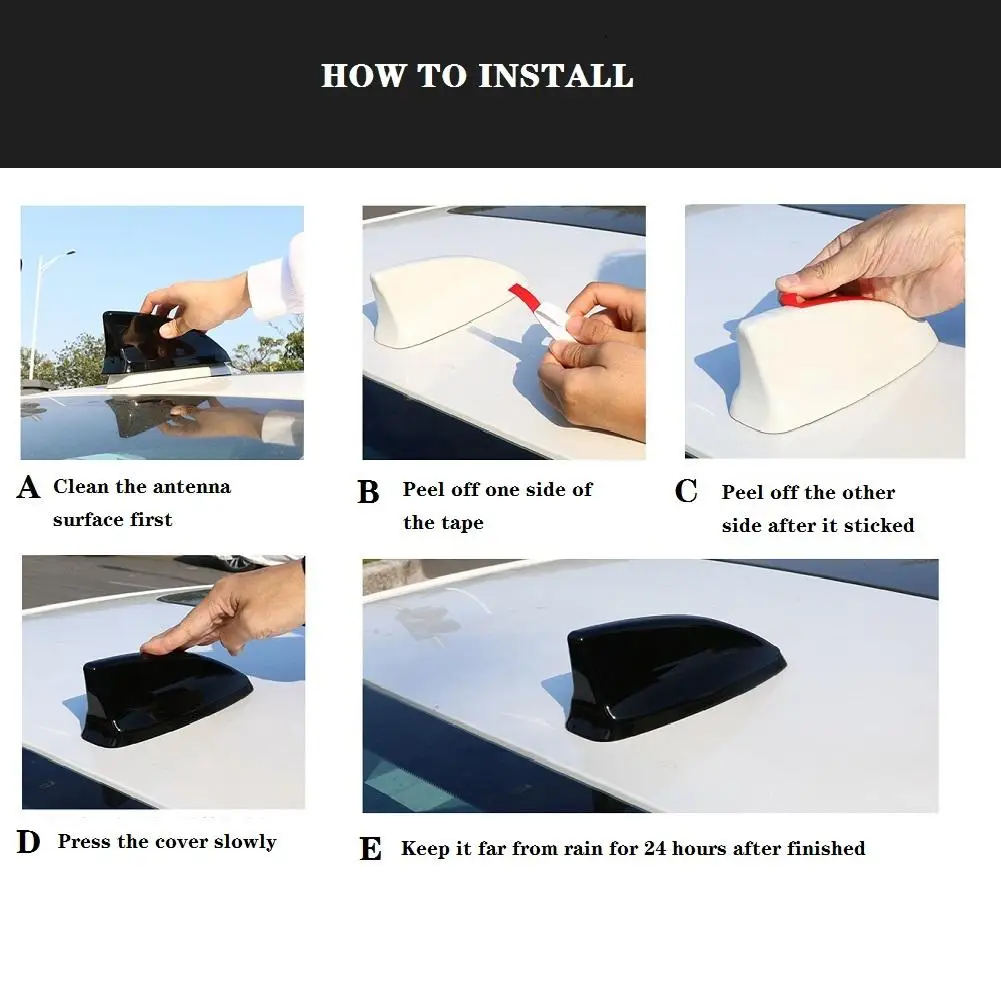 HOW TO INSTALL

A Clean the antenna surface first

B Peel off one side of the tape

C Peel off the other side after it sticked

D Press the cover slowly

E Keep it far from rain for 24 hours after finished