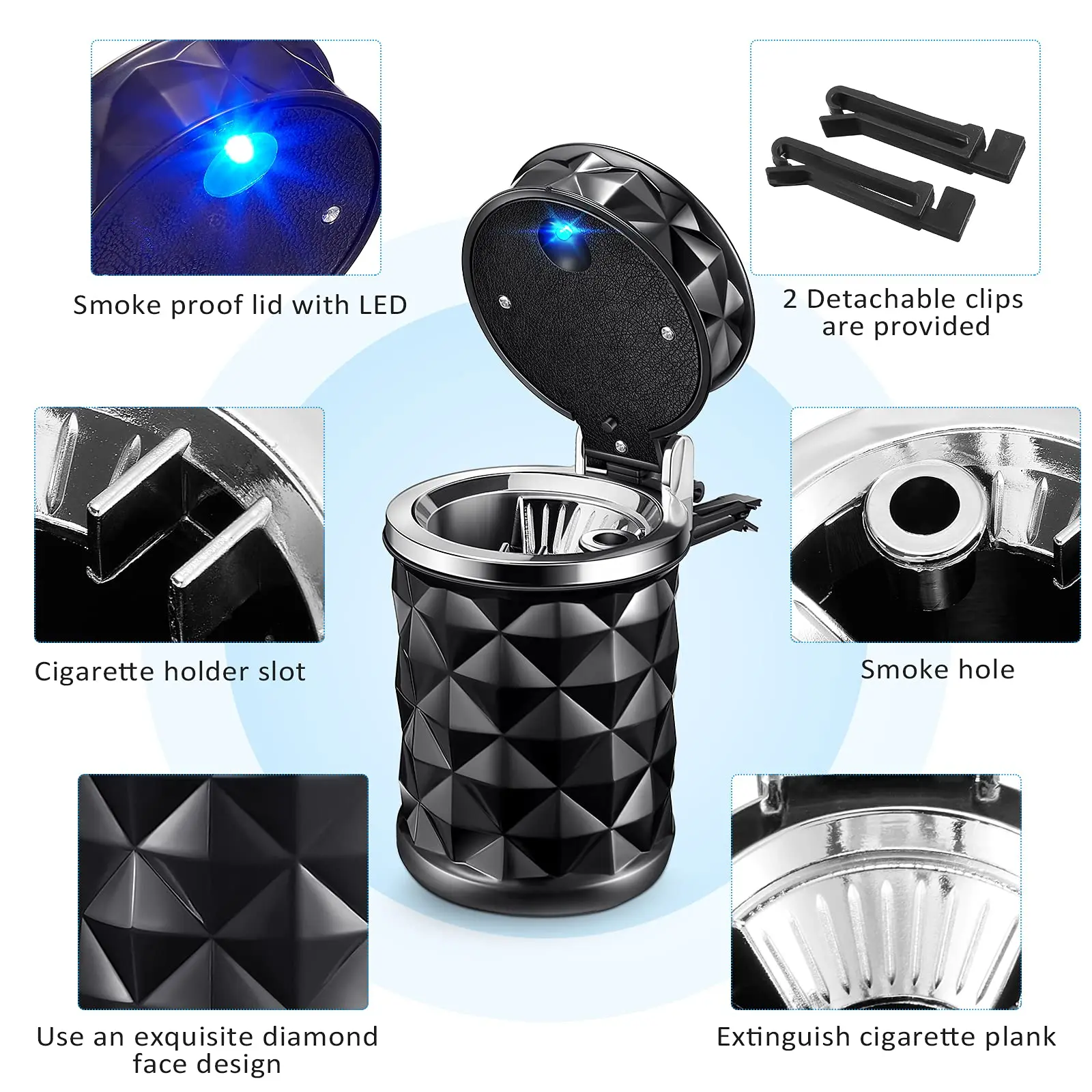 Smoke proof lid with LED

2 Detachable clips are provided

Cigarette holder slot

Smoke hole

Use an exquisite diamond face design

Extinguish cigarette plank