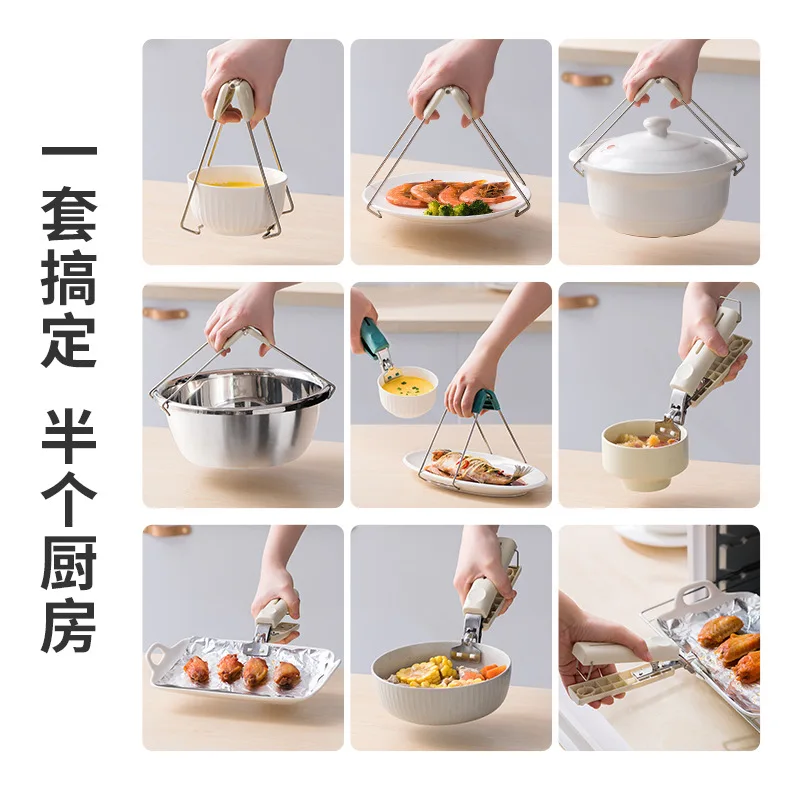 一套搞定 半个厨房