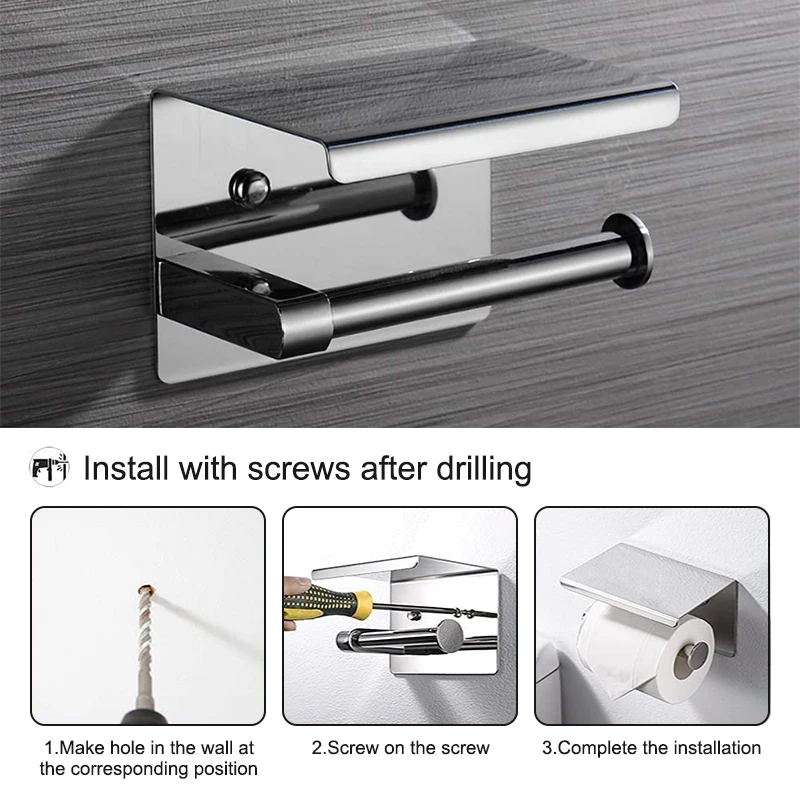 Install with screws after drilling

1.Make hole in the wall at the corresponding position

2.Screw on the screw

3.Complete the installation