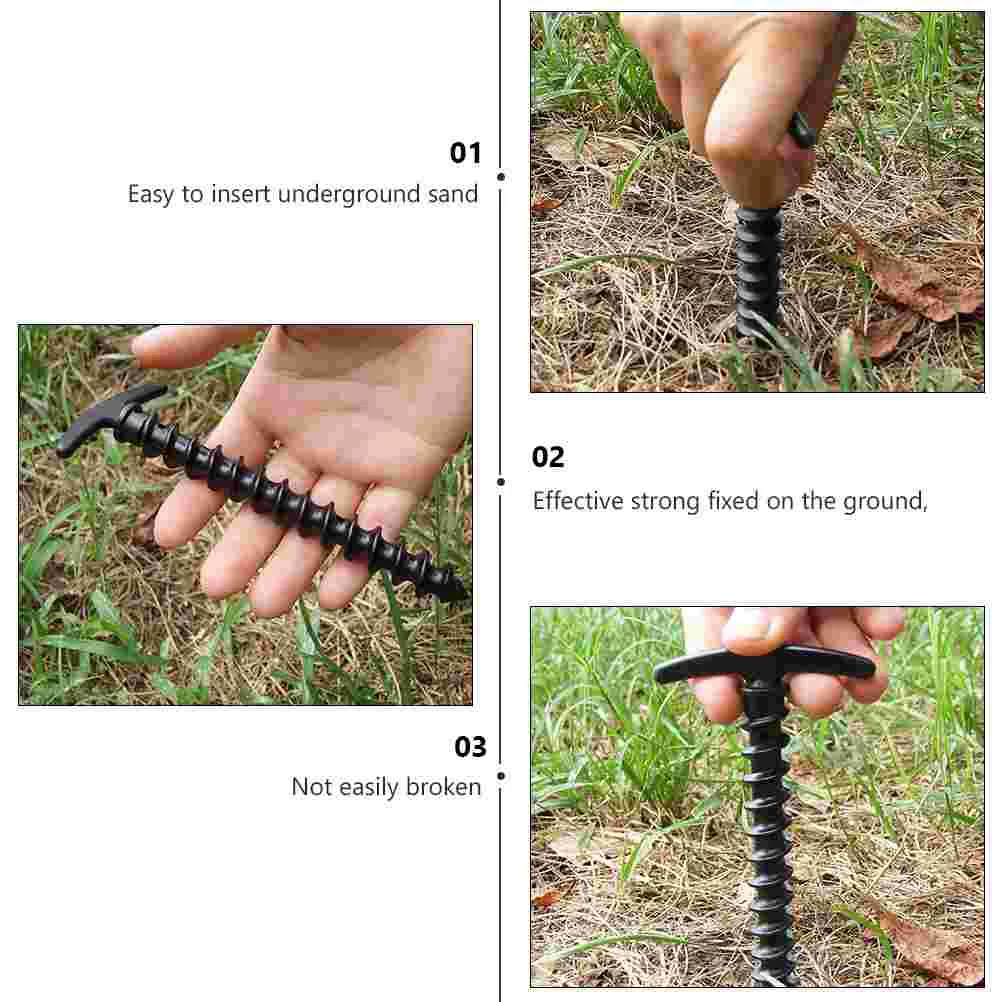 01
Easy to insert underground sand

02
Effective strong fixed on the ground,

03
Not easily broken