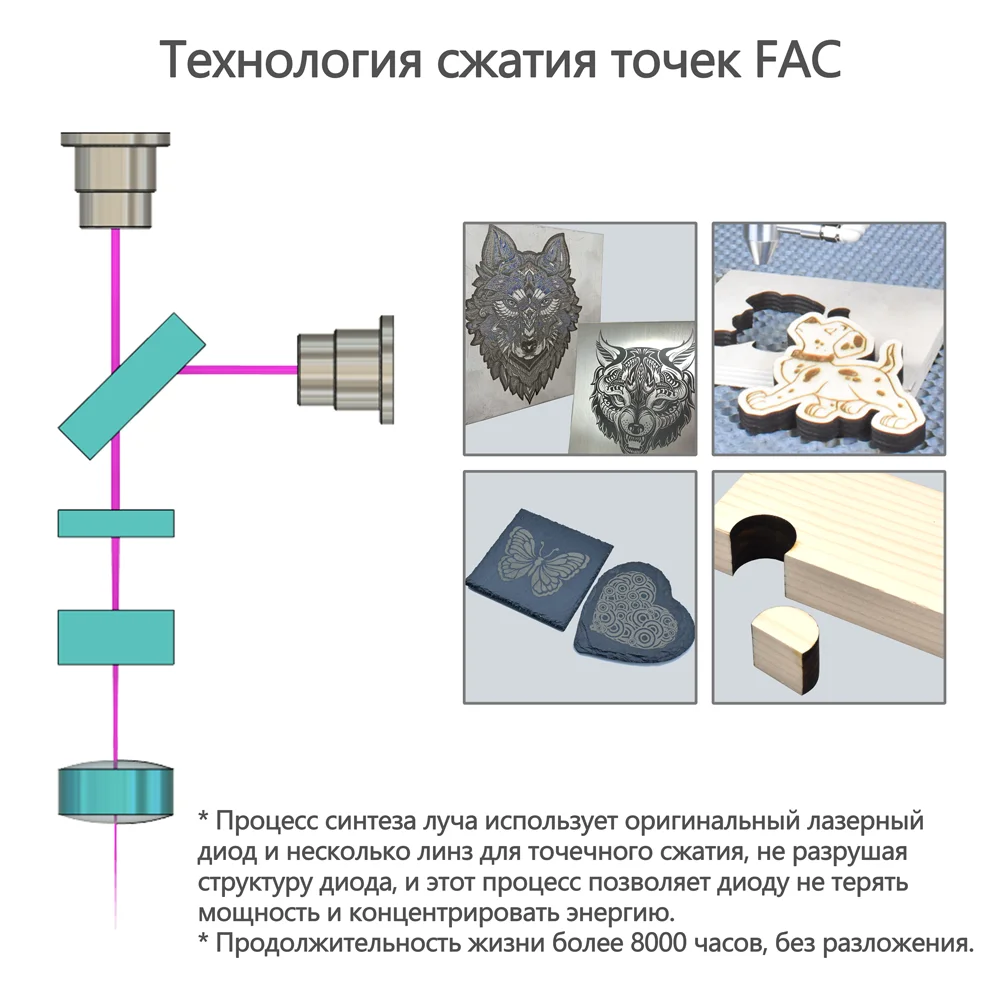 Технология сжатия точек FAC

* Процесс синтеза луча использует оригинальный лазерный диод и несколько линз для точечного сжатия, не разрушая структуру диода, и этот процесс позволяет диоду не терять мощность и концентрировать энергию.
* Продолжительность жизни более 8000 часов, без разложения.