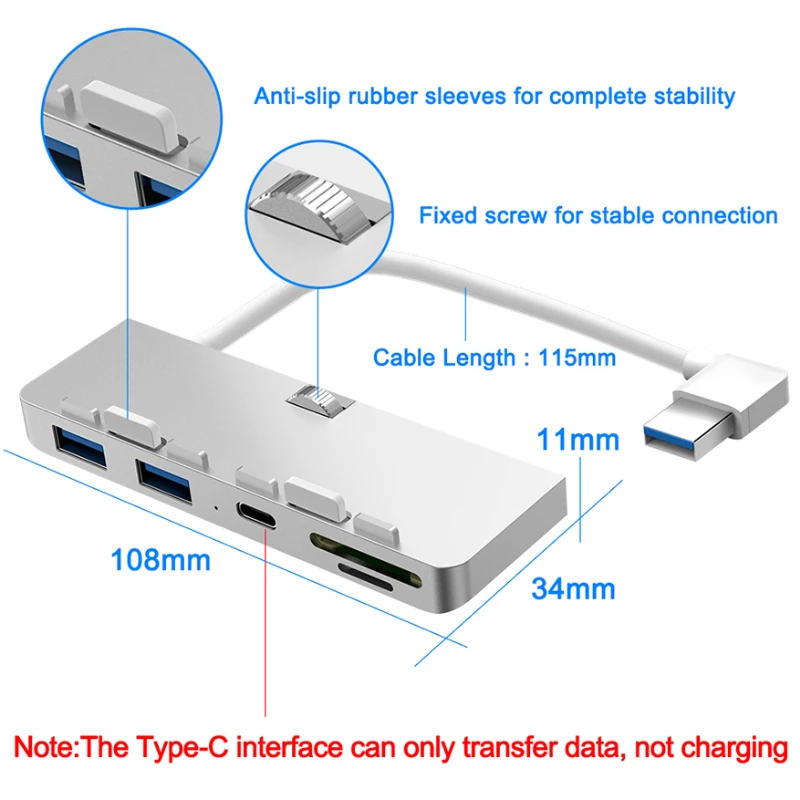 Anti-slip rubber sleeves for complete stability

Fixed screw for stable connection

Cable Length : 115mm

11mm

108mm

34mm

Note:The Type-C interface can only transfer data, not charging