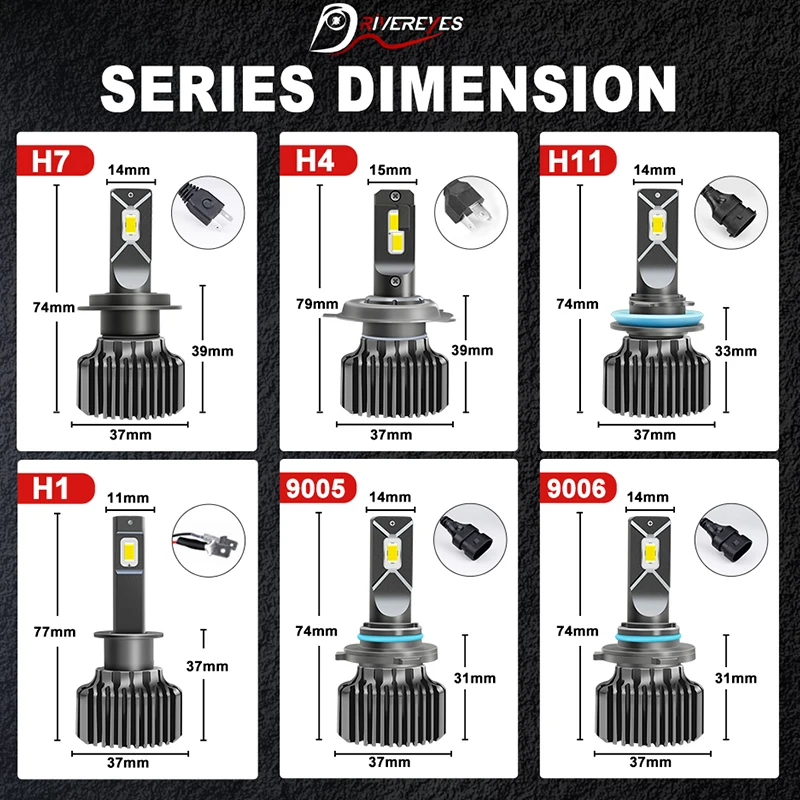 DRIVEREYES

SERIES DIMENSION

H7
14mm
74mm
39mm
37mm

H4
15mm
79mm
39mm
37mm

H11
14mm
74mm
33mm
37mm

H1
11mm
77mm
37mm
37mm

9005
14mm
74mm
31mm
37mm

9006
14mm
74mm
31mm
37mm