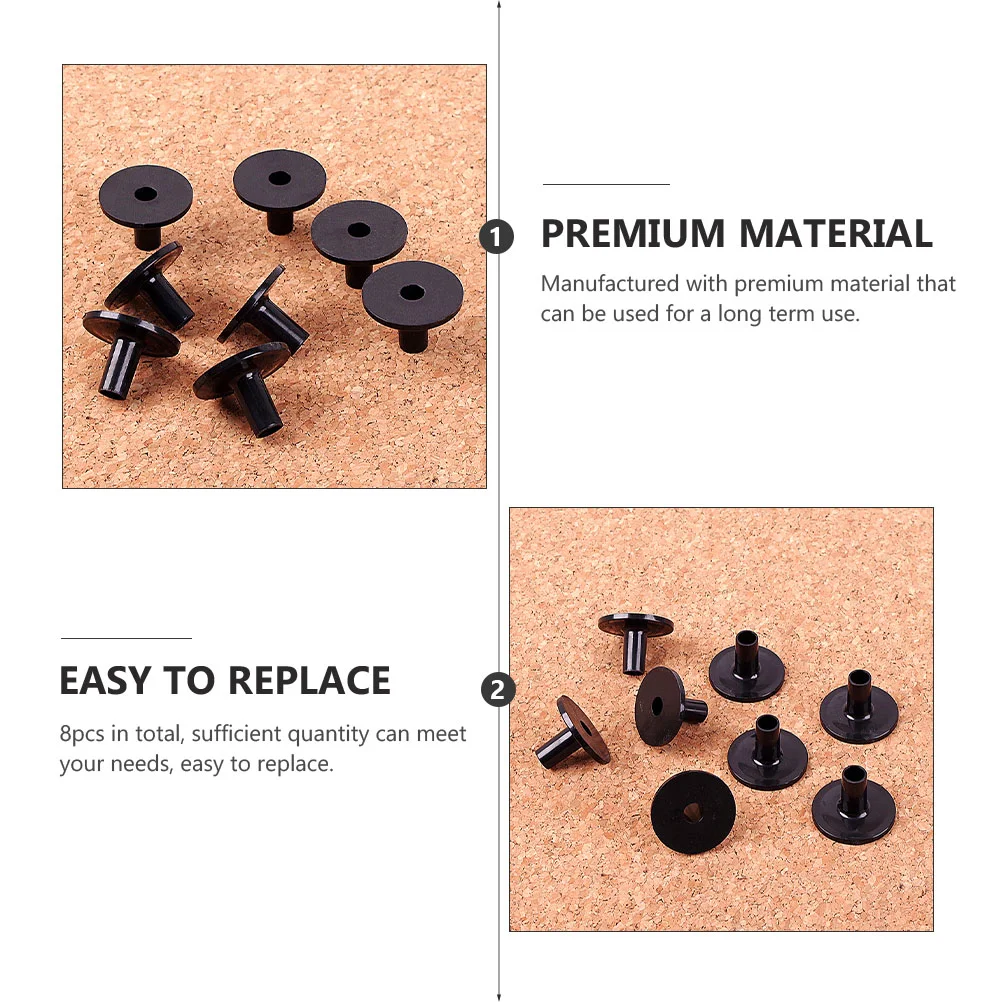 1

PREMIUM MATERIAL

Manufactured with premium material that can be used for a long term use.

EASY TO REPLACE

8pcs in total, sufficient quantity can meet your needs, easy to replace.

2