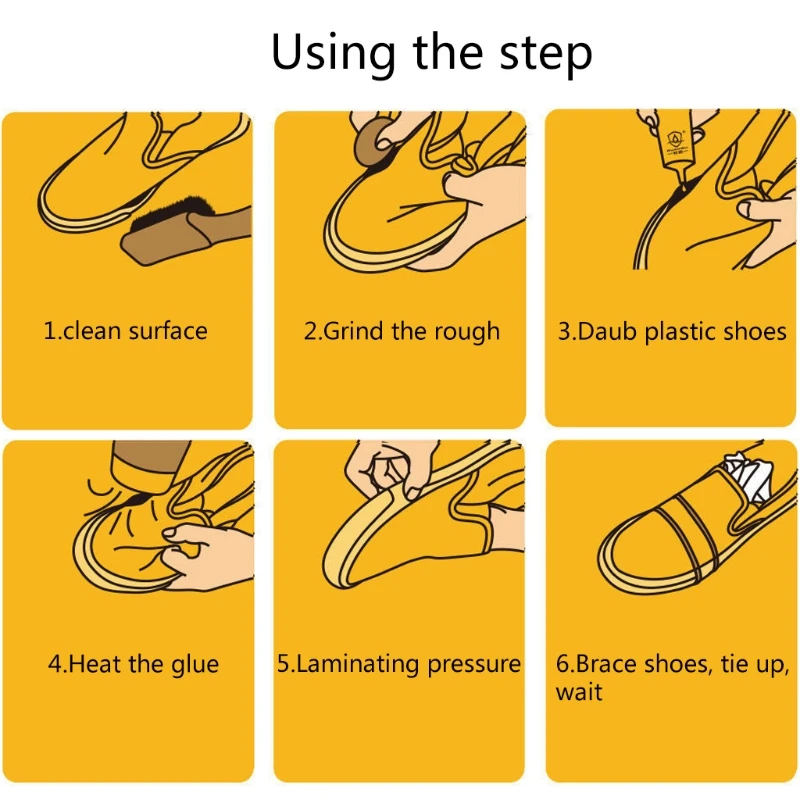 Using the step

1.clean surface

2.Grind the rough

3.Daub plastic shoes

4.Heat the glue

5.Laminating pressure

6.Brace shoes, tie up, wait