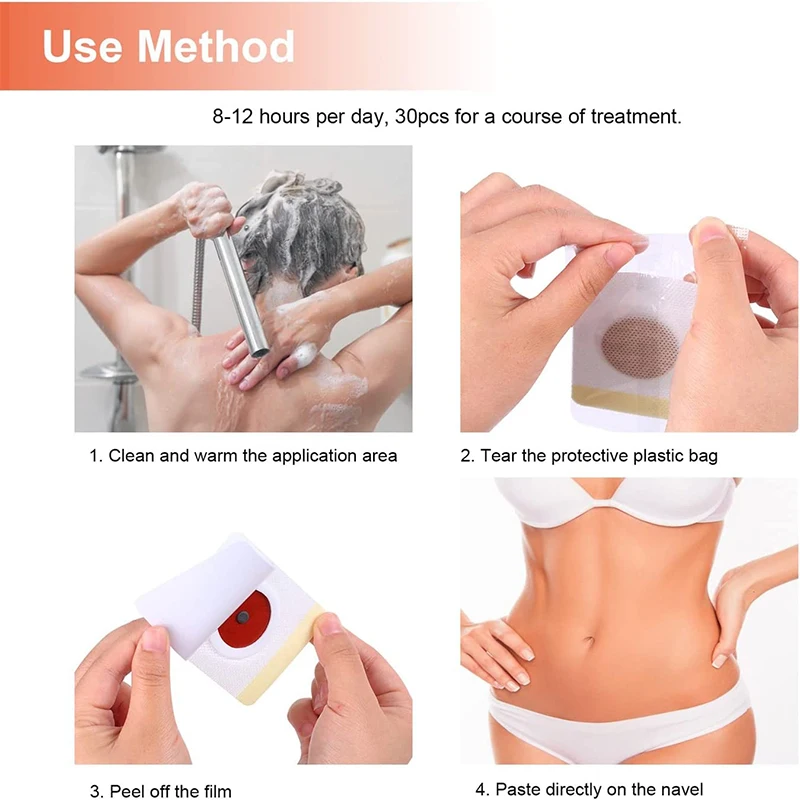 Use Method

8-12 hours per day, 30pcs for a course of treatment.

1. Clean and warm the application area

2. Tear the protective plastic bag

3. Peel off the film

4. Paste directly on the navel