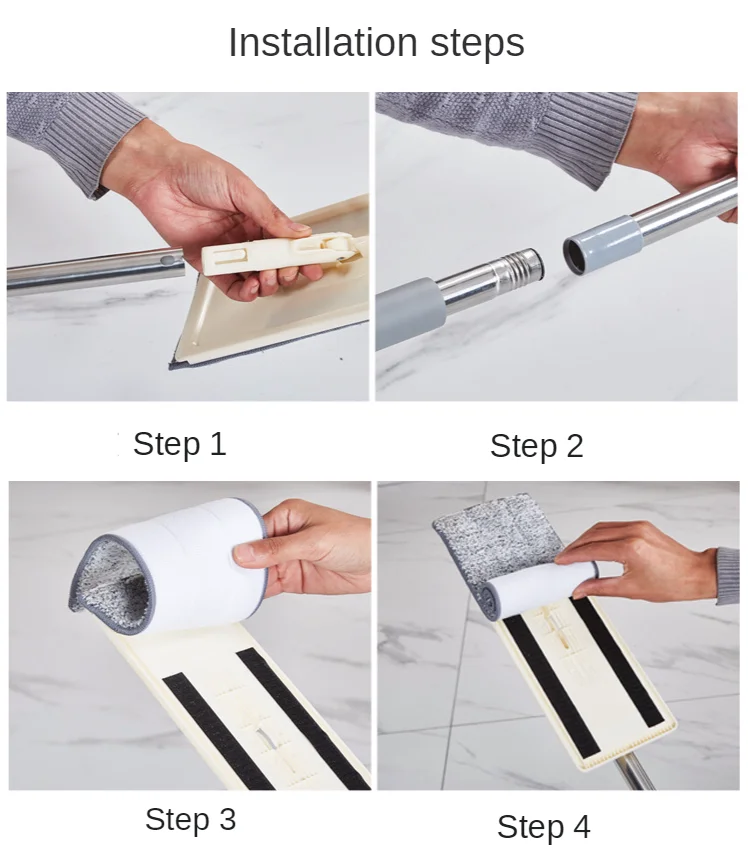 Installation steps

Step 1

Step 2

Step 3

Step 4