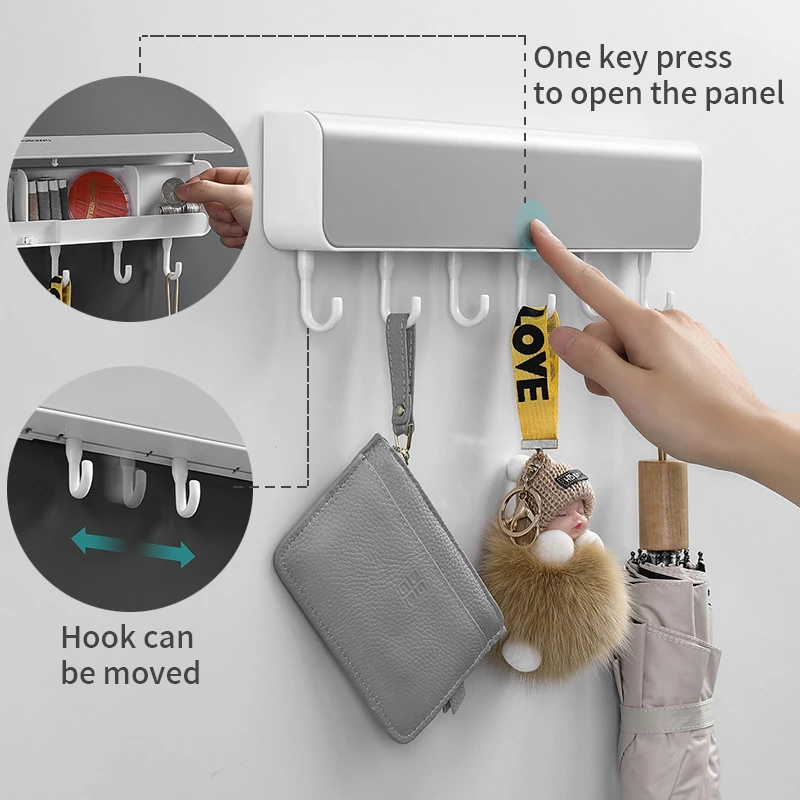 One key press to open the panel

LOVE

Hook can be moved