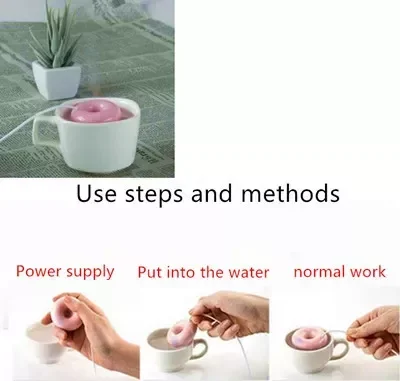 Use steps and methods

Power supply

Put into the water

normal work