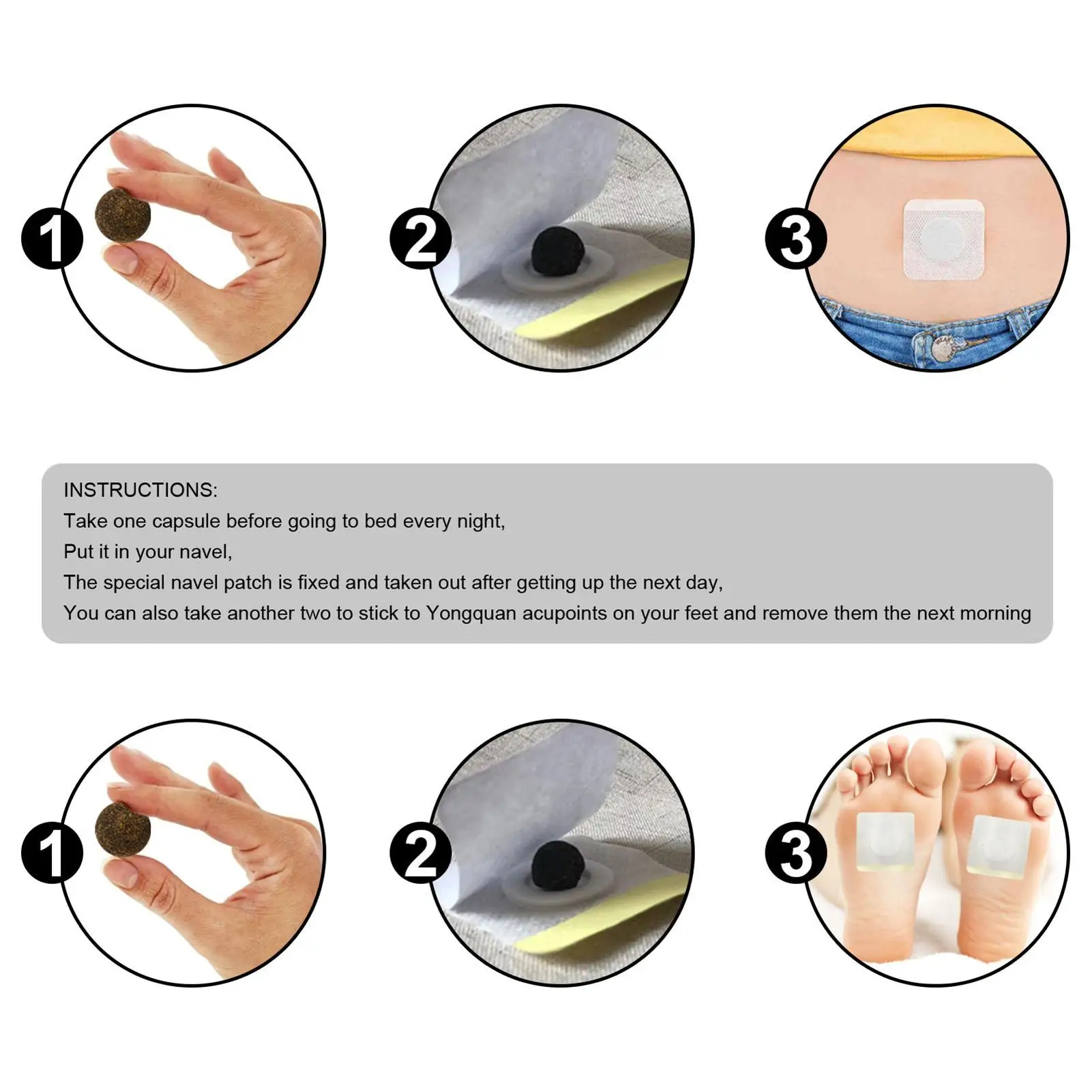 1

2

3

INSTRUCTIONS:
Take one capsule before going to bed every night,
Put it in your navel,
The special navel patch is fixed and taken out after getting up the next day,
You can also take another two to stick to Yongquan acupoints on your feet and remove them the next morning

1

2

3