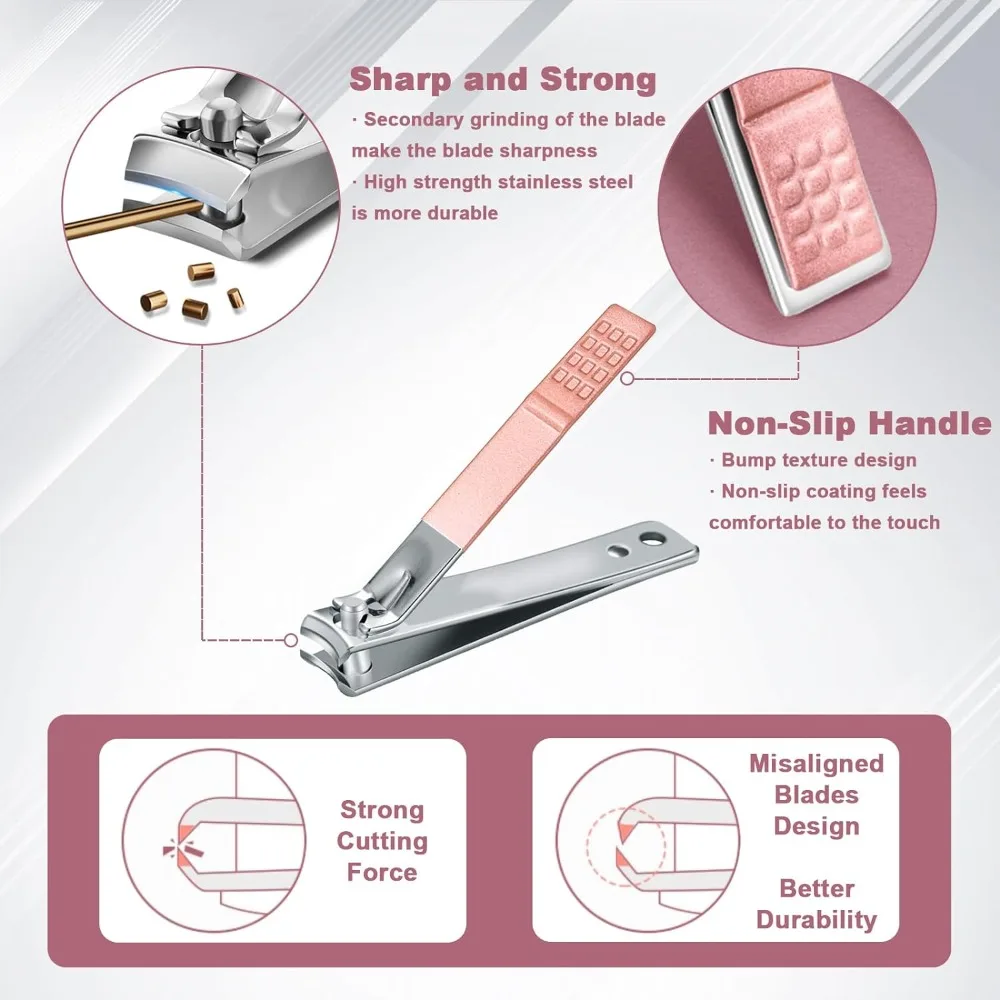 Sharp and Strong

· Secondary grinding of the blade make the blade sharpness

· High strength stainless steel is more durable

Non-Slip Handle

· Bump texture design

· Non-slip coating feels comfortable to the touch

Strong Cutting Force

Misaligned Blades Design

Better Durability