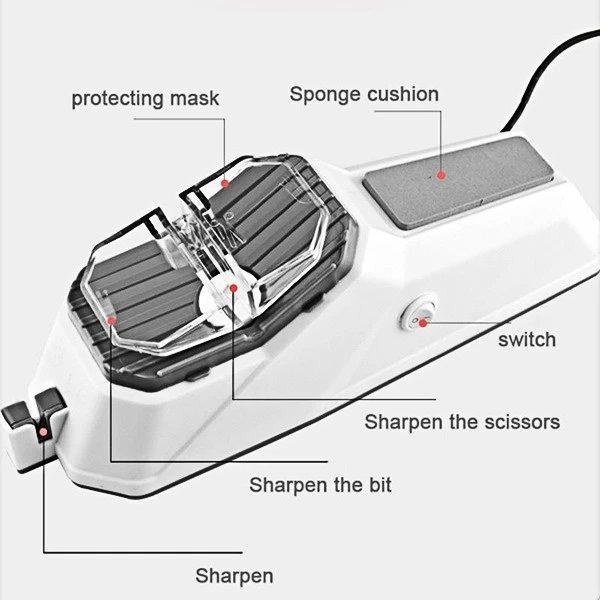 protecting mask

Sponge cushion

switch

Sharpen the scissors

Sharpen the bit

Sharpen