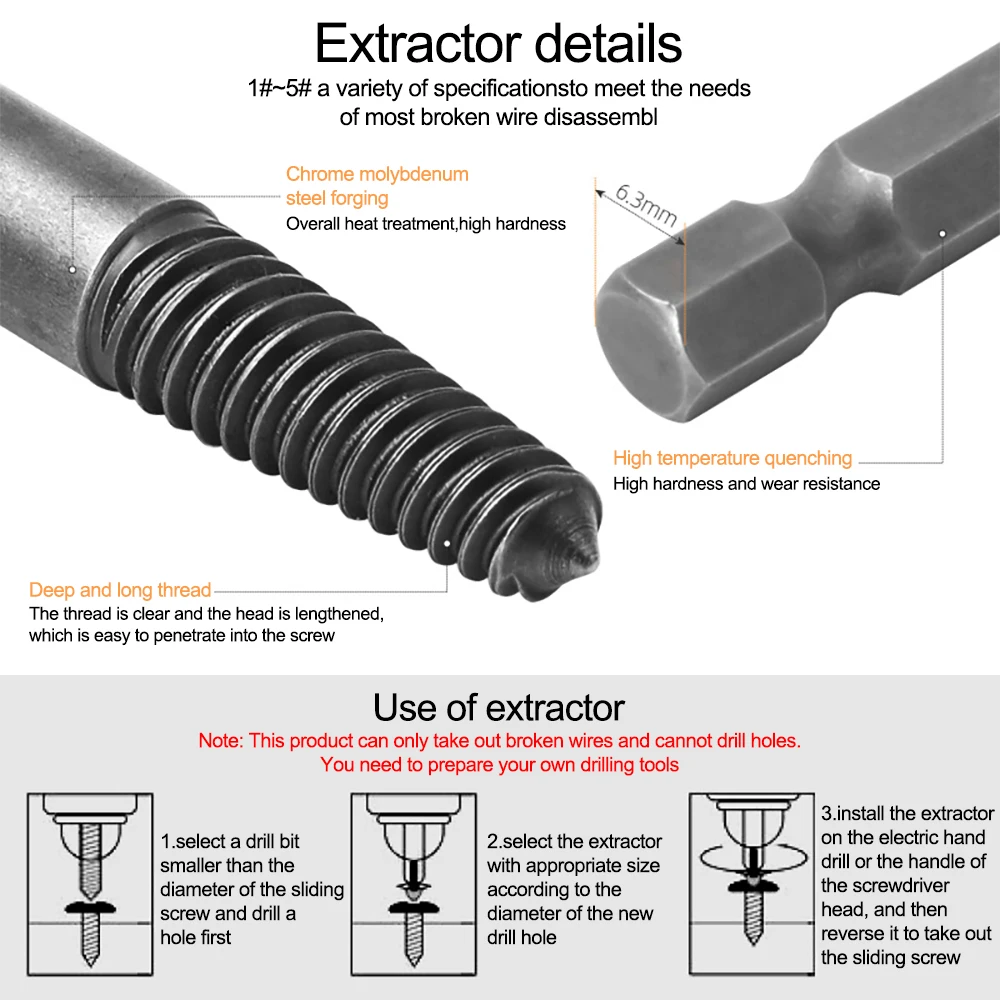 Extractor details

1#~5# a variety of specificationsto meet the needs of most broken wire disassembl

Chrome molybdenum steel forging
Overall heat treatment,high hardness

6.3mm

High temperature quenching
High hardness and wear resistance

Deep and long thread
The thread is clear and the head is lengthened, which is easy to penetrate into the screw

Use of extractor

Note: This product can only take out broken wires and cannot drill holes. You need to prepare your own drilling tools

1.select a drill bit smaller than the diameter of the sliding screw and drill a hole first

2.select the extractor with appropriate size according to the diameter of the new drill hole

3.install the extractor on the electric hand drill or the handle of the screwdriver head, and then reverse it to take out the sliding screw