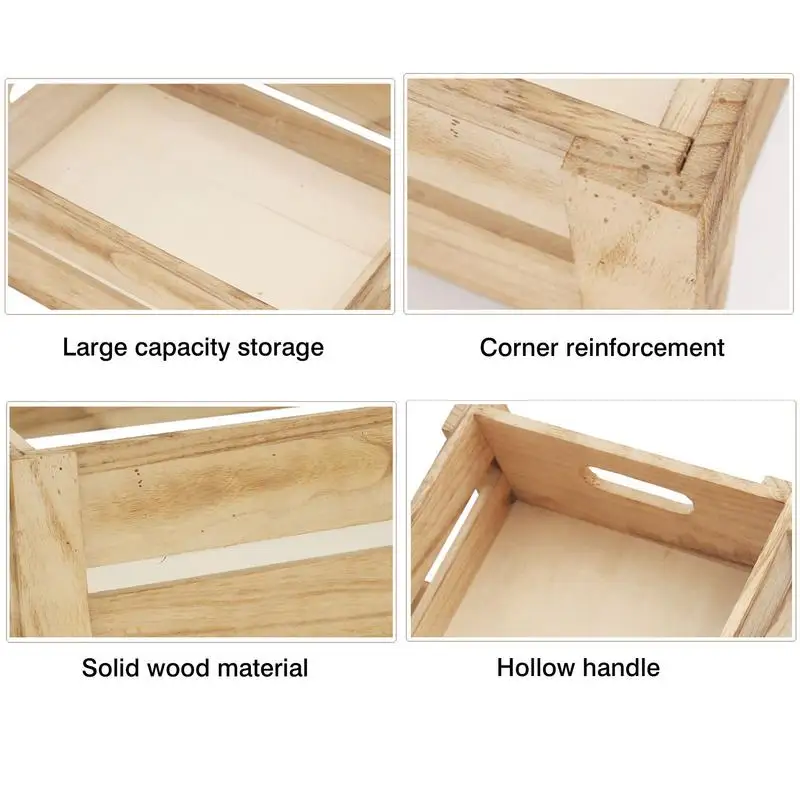 Large capacity storage

Corner reinforcement

Solid wood material

Hollow handle