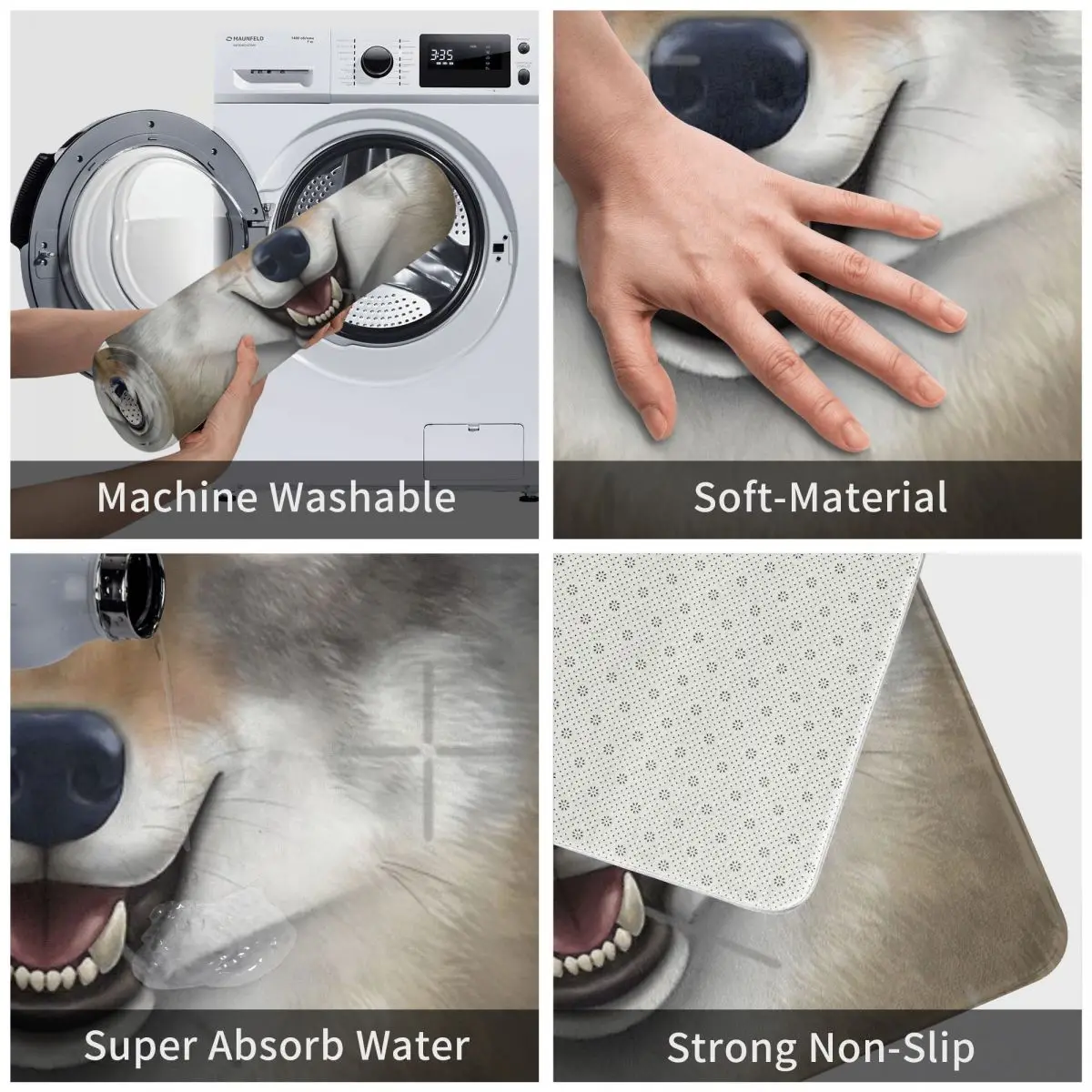 MAUNFELD

3:35

Machine Washable

Soft-Material

Super Absorb Water

Strong Non-Slip