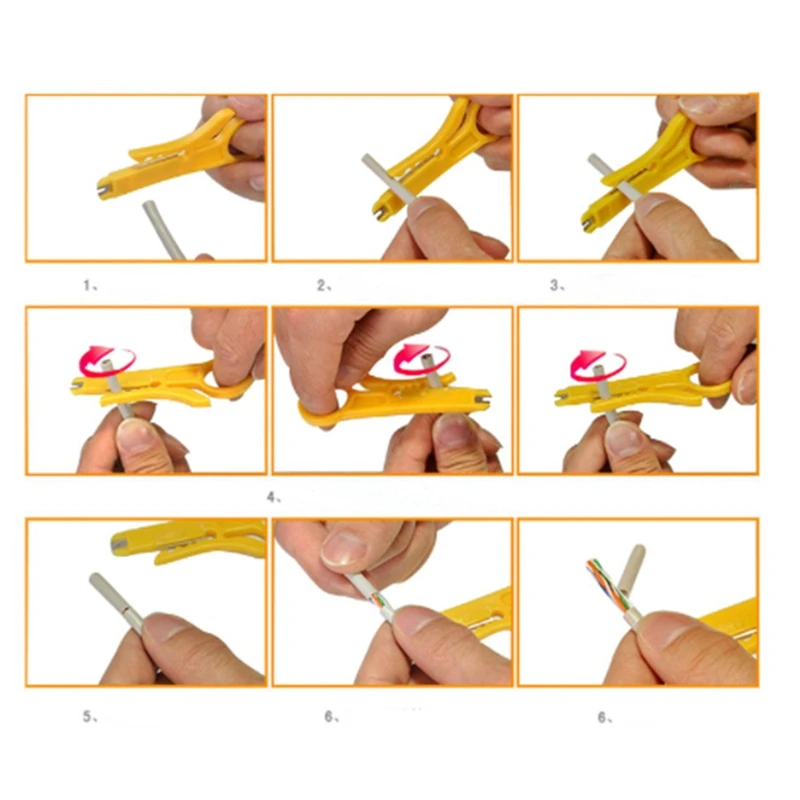 1、

2、

3、

4、

5、

6、

6、