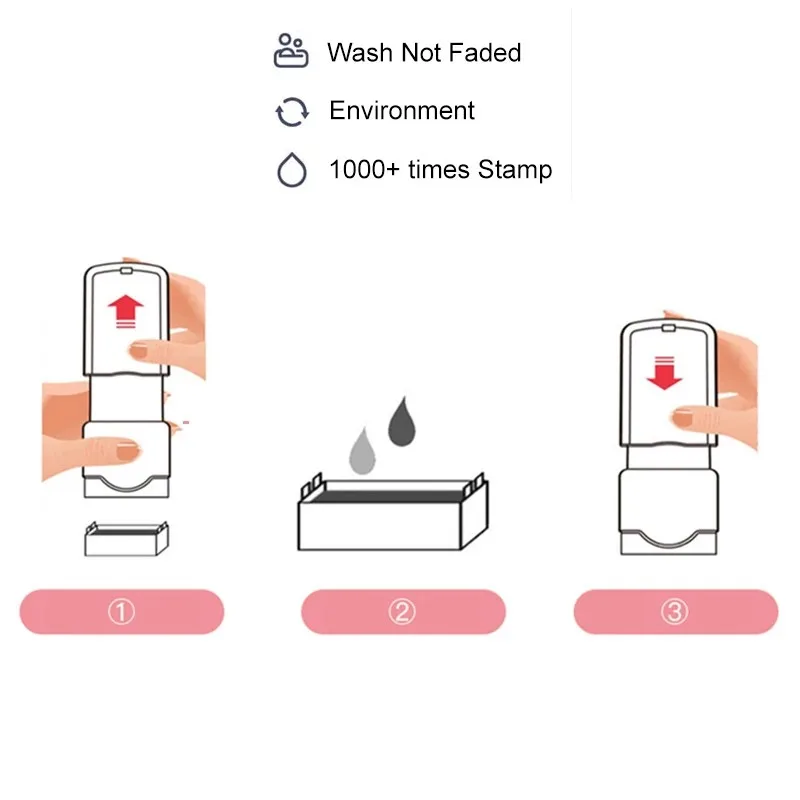 Wash Not Faded

Environment

1000+ times Stamp

①

②

③