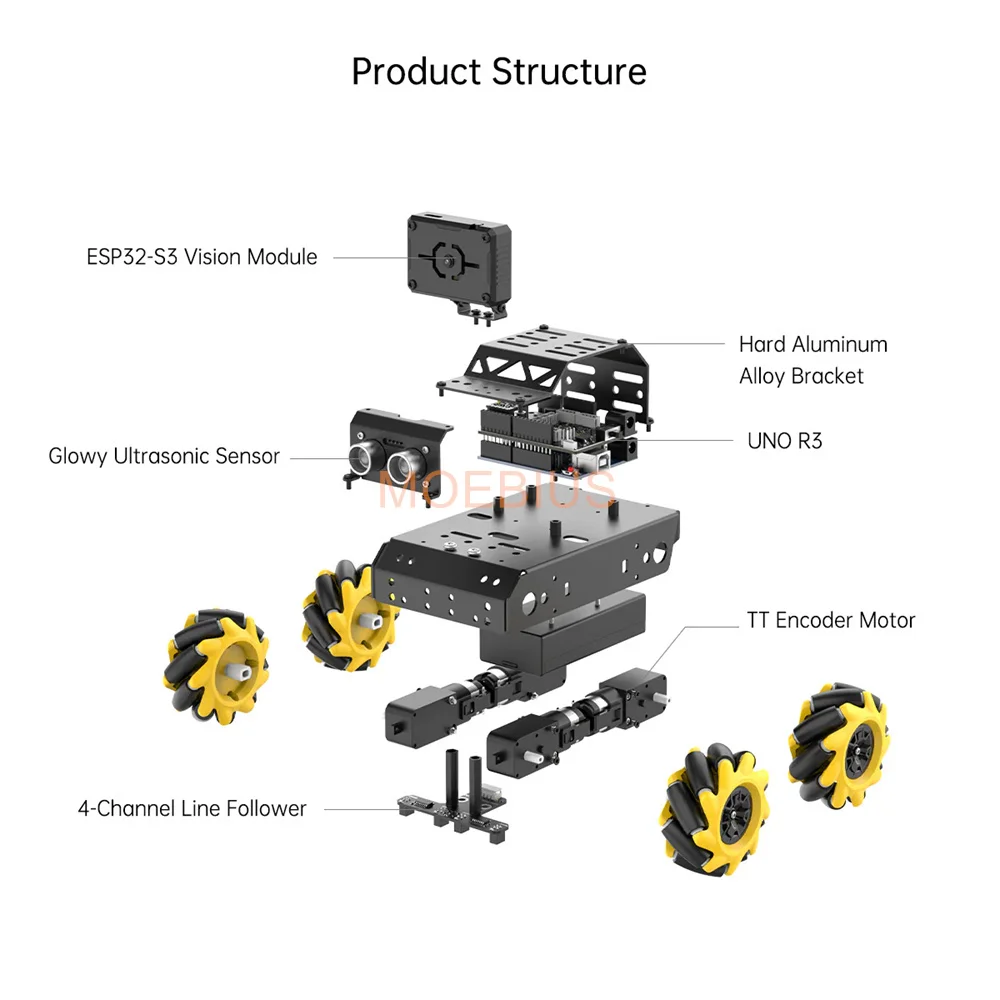 Product Structure

ESP32-S3 Vision Module

Hard Aluminum Alloy Bracket

Glowy Ultrasonic Sensor

UNO R3

MOEBIUS

TT Encoder Motor

4-Channel Line Follower