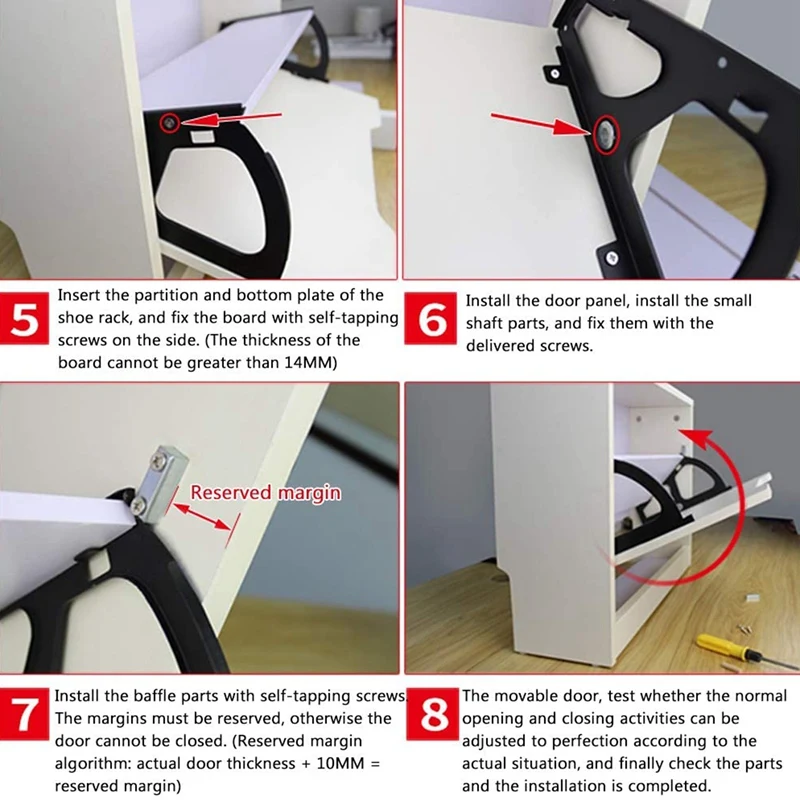 5

Insert the partition and bottom plate of the shoe rack, and fix the board with self-tapping screws on the side. (The thickness of the board cannot be greater than 14MM)

6

Install the door panel, install the small shaft parts, and fix them with the delivered screws.

Reserved margin

7

Install the baffle parts with self-tapping screws. The margins must be reserved, otherwise the door cannot be closed. (Reserved margin algorithm: actual door thickness + 10MM = reserved margin)

8

The movable door, test whether the normal opening and closing activities can be adjusted to perfection according to the actual situation, and finally check the parts and the installation is completed.