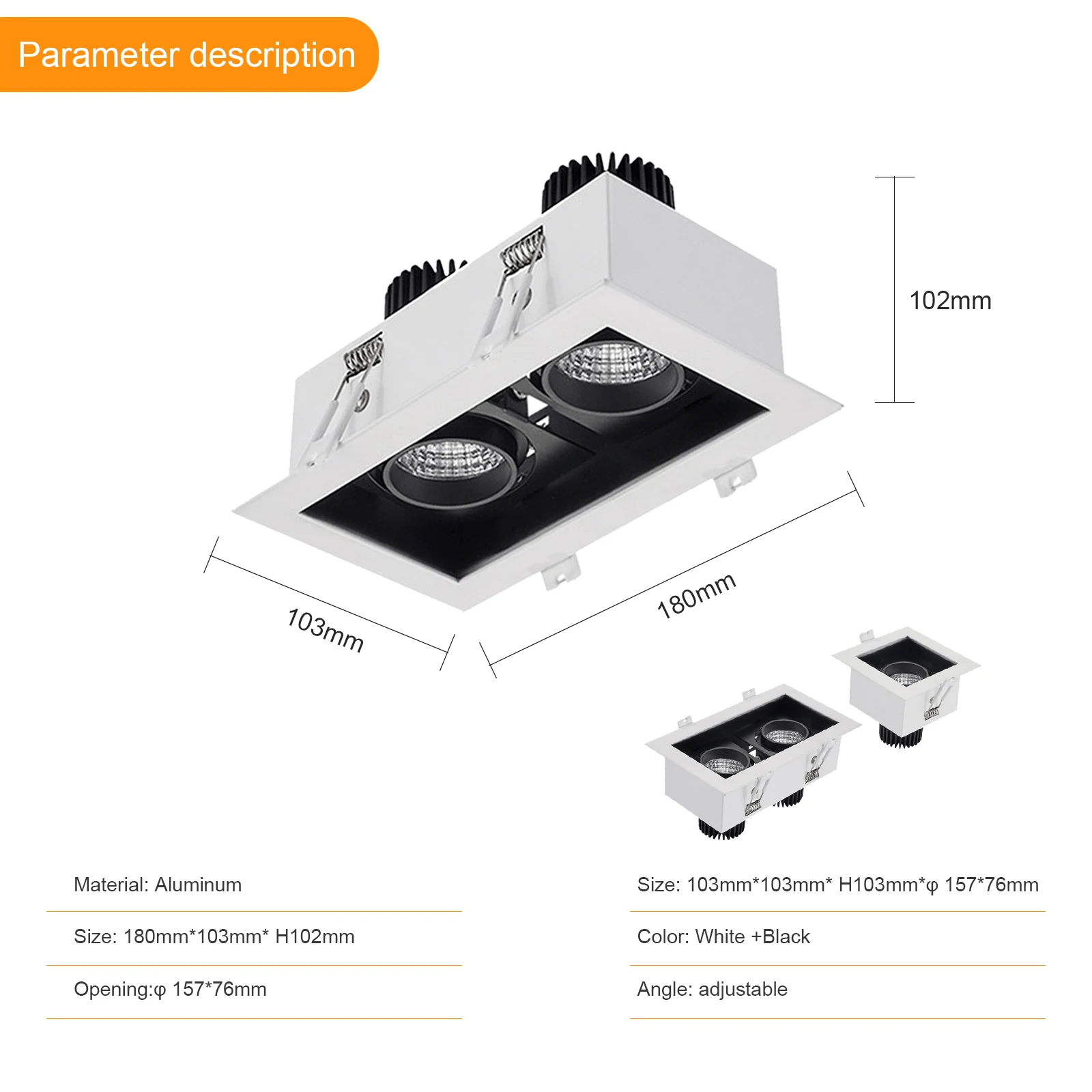 Parameter description

102mm

103mm

180mm

Material: Aluminum

Size: 180mm*103mm* H102mm

Opening:φ 157*76mm

Size: 103mm*103mm* H103mm*φ 157*76mm

Color: White +Black

Angle: adjustable