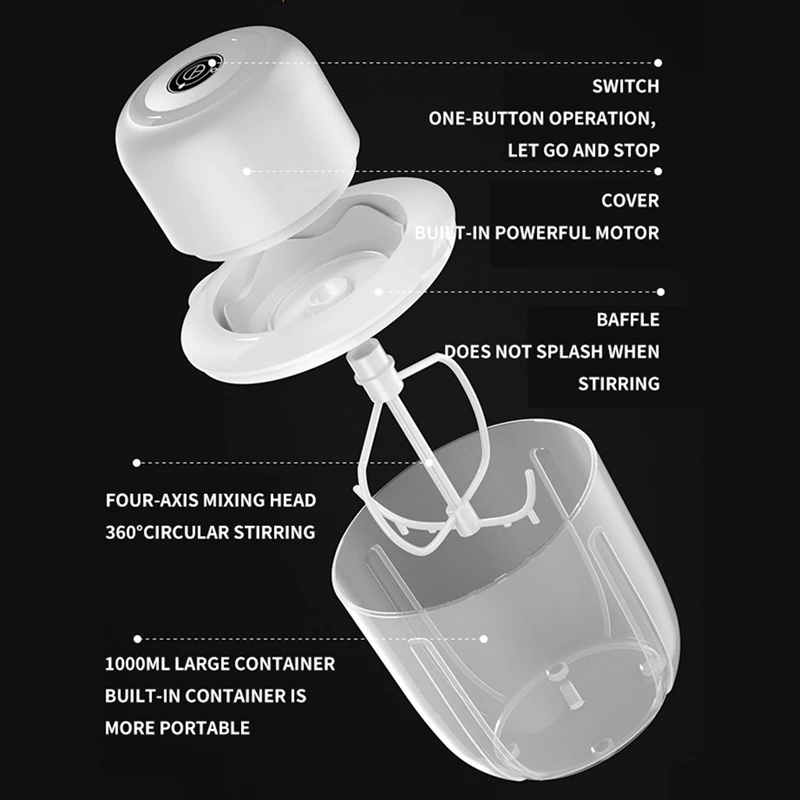 SWITCH
ONE-BUTTON OPERATION,
LET GO AND STOP

COVER
BUILT-IN POWERFUL MOTOR

BAFFLE
DOES NOT SPLASH WHEN
STIRRING

FOUR-AXIS MIXING HEAD
360°CIRCULAR STIRRING

1000ML LARGE CONTAINER
BUILT-IN CONTAINER IS
MORE PORTABLE