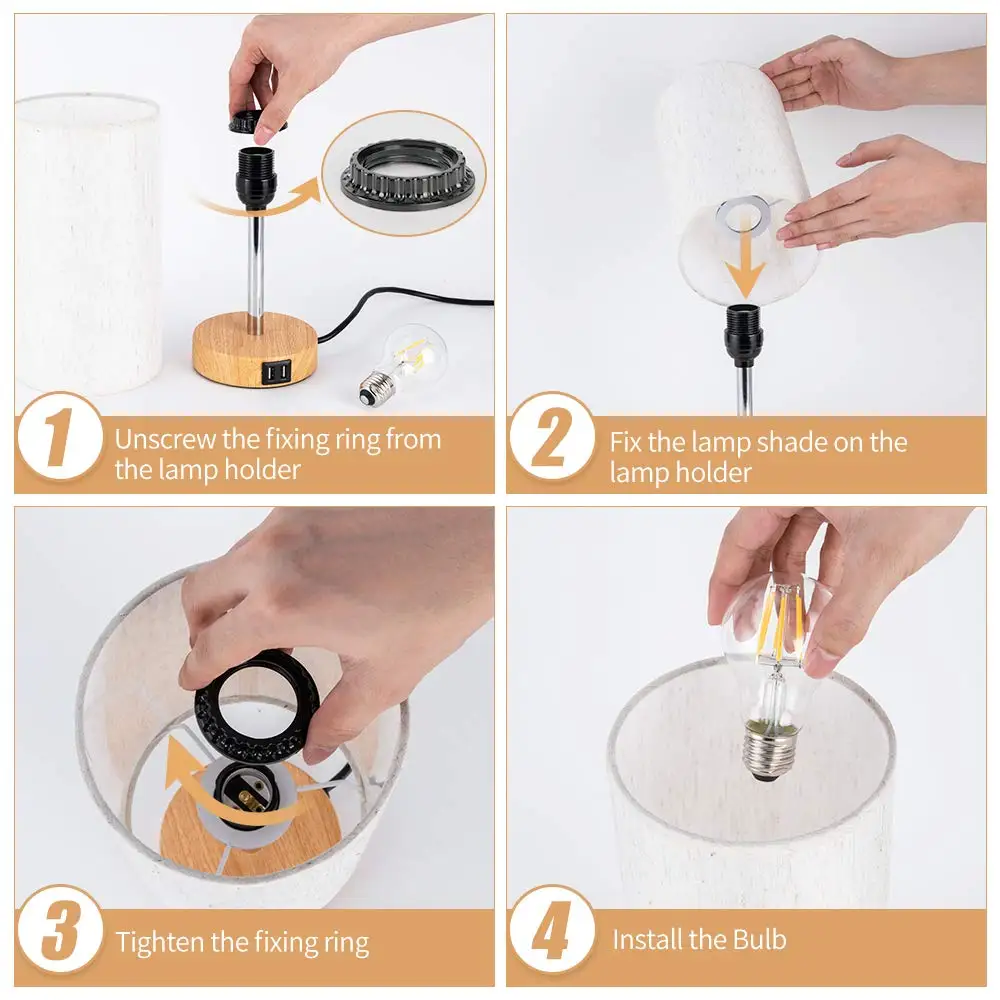 1 Unscrew the fixing ring from the lamp holder

2 Fix the lamp shade on the lamp holder

3 Tighten the fixing ring

4 Install the Bulb