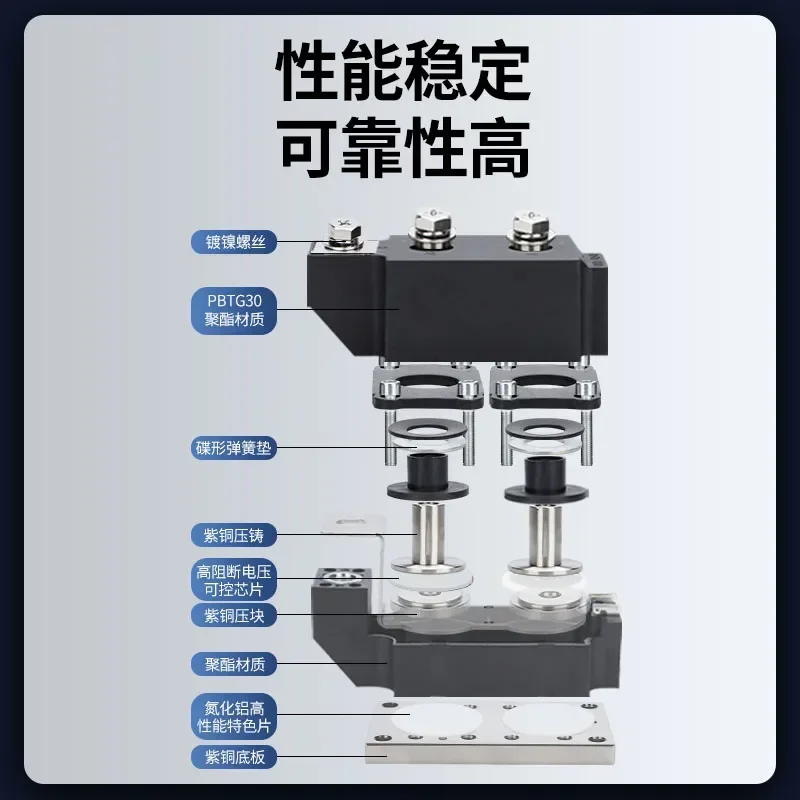 性能稳定
可靠性高

镀镍螺丝

PBTG30
聚酯材质

碟形弹簧垫

紫铜压铸

高阻断电压
可控芯片

紫铜压块

聚酯材质

氮化铝高
性能特色片

紫铜底板