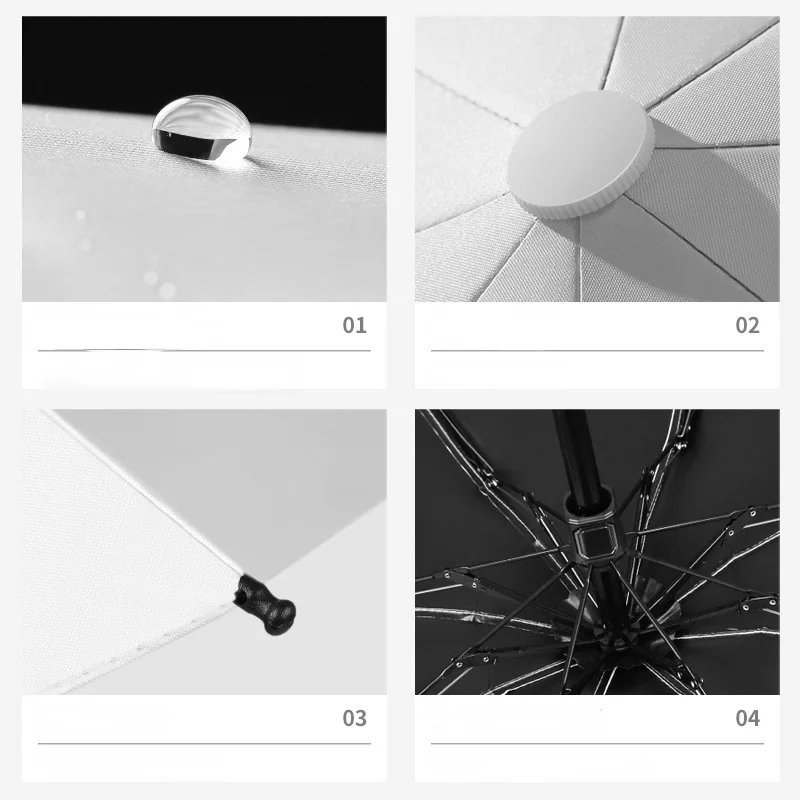 01

02

03

04