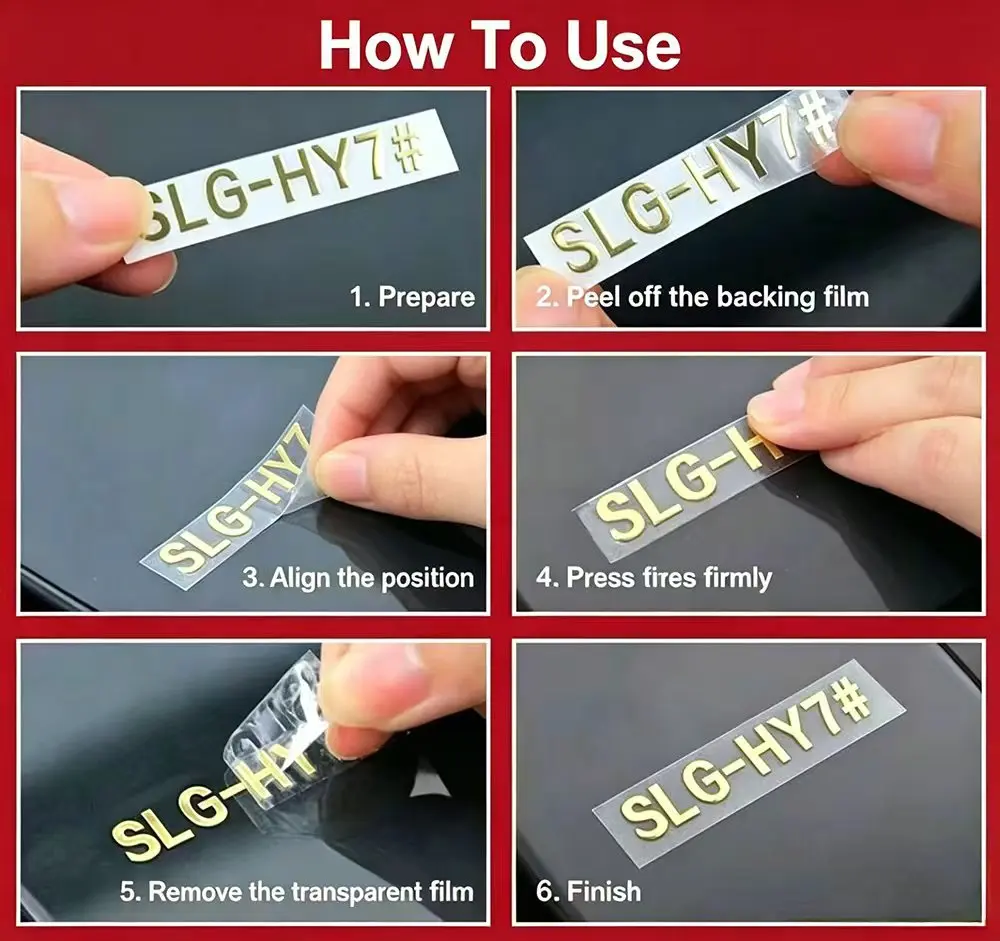 How To Use

SLG-HY7#

1. Prepare

SLG-HY7#

2. Peel off the backing film

SLG-HY7

3. Align the position

SLG-H

4. Press fires firmly

SLG-HY

5. Remove the transparent film

SLG-HY7#

6. Finish