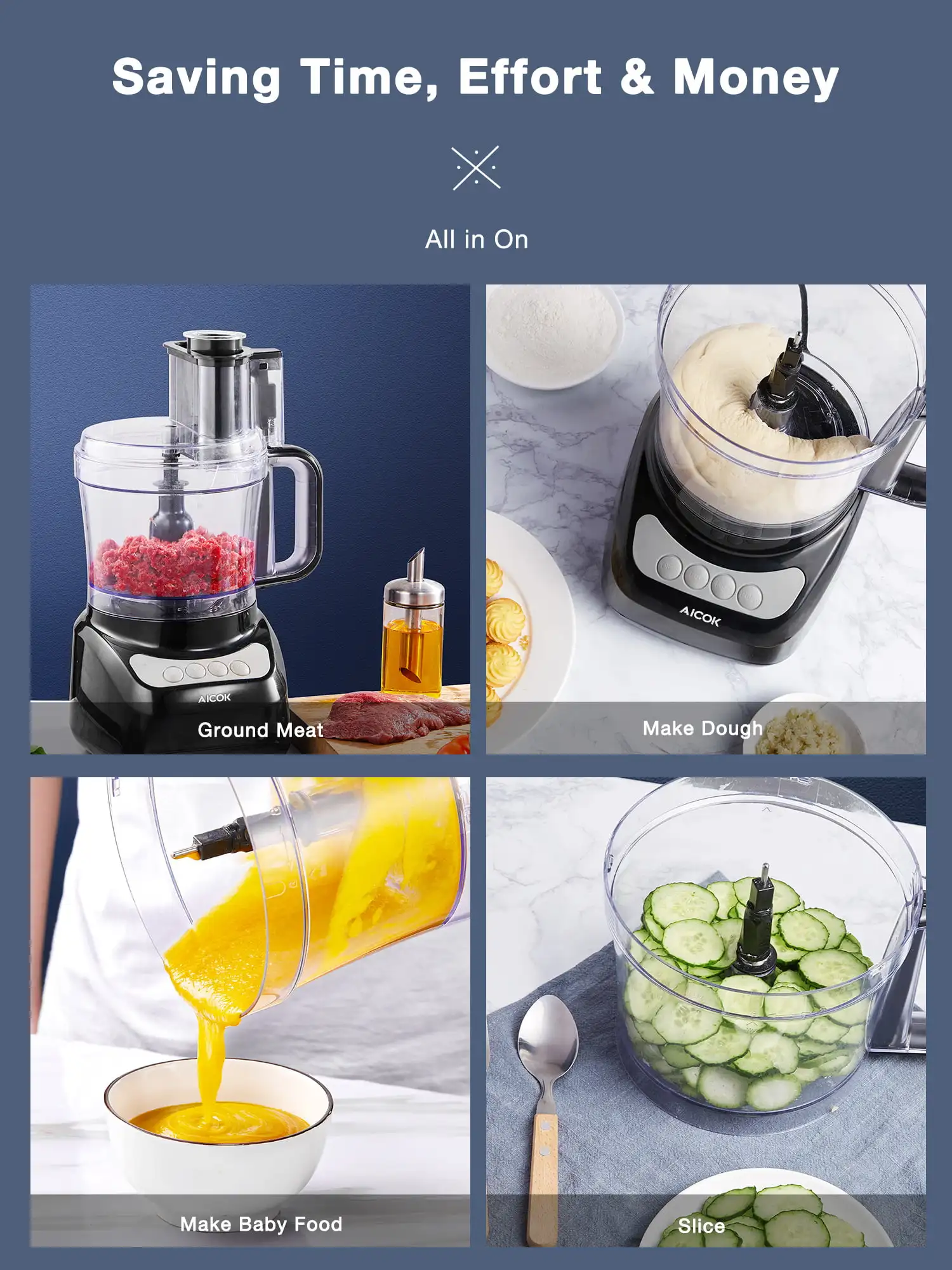 Saving Time, Effort & Money

All in On

AICOK
Ground Meat

AICOK
Make Dough

Make Baby Food

Slice