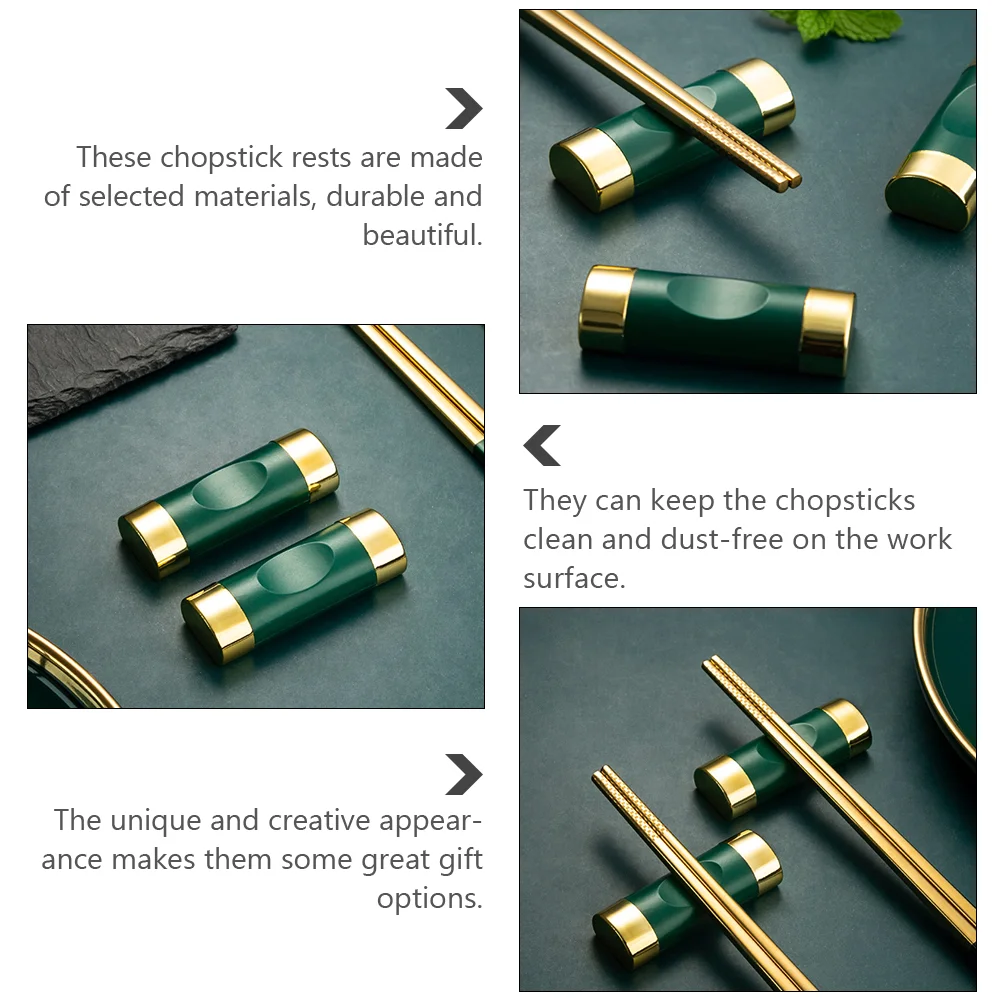 These chopstick rests are made of selected materials, durable and beautiful.

They can keep the chopsticks clean and dust-free on the work surface.

The unique and creative appearance makes them some great gift options.