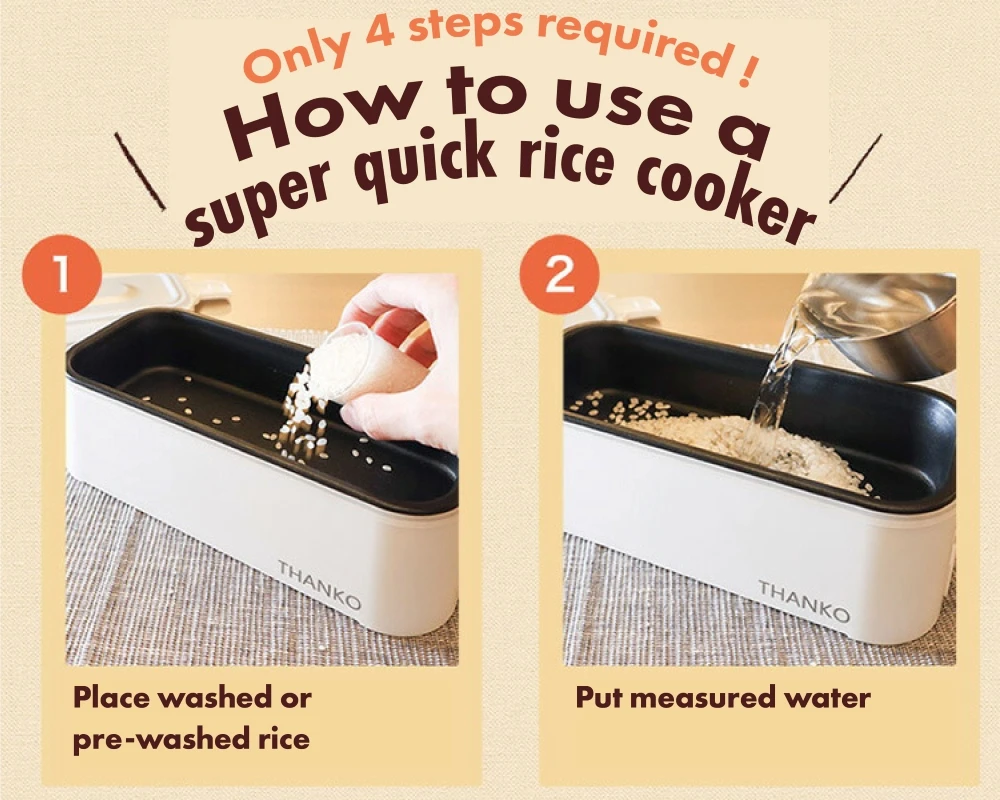 Only 4 steps required !
How to use a super quick rice cooker

1

THANKO

Place washed or pre-washed rice

2

THANKO

Put measured water