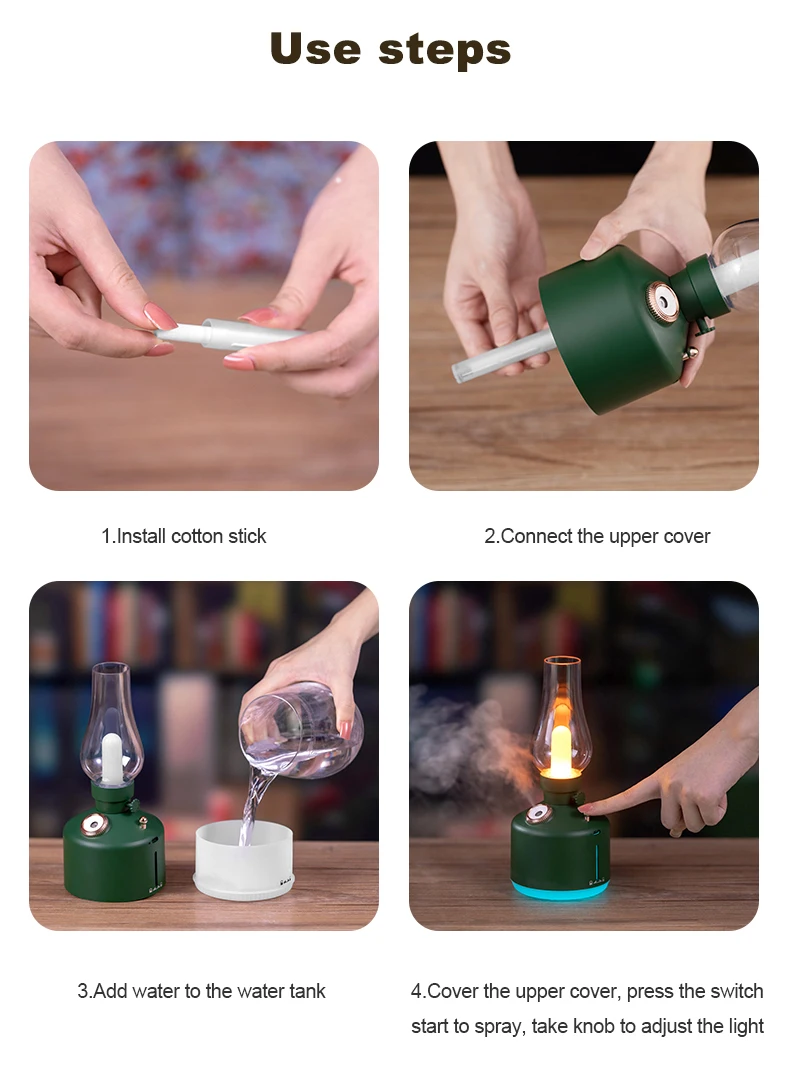 Use steps

1.Install cotton stick

2.Connect the upper cover

3.Add water to the water tank

4.Cover the upper cover, press the switch start to spray, take knob to adjust the light