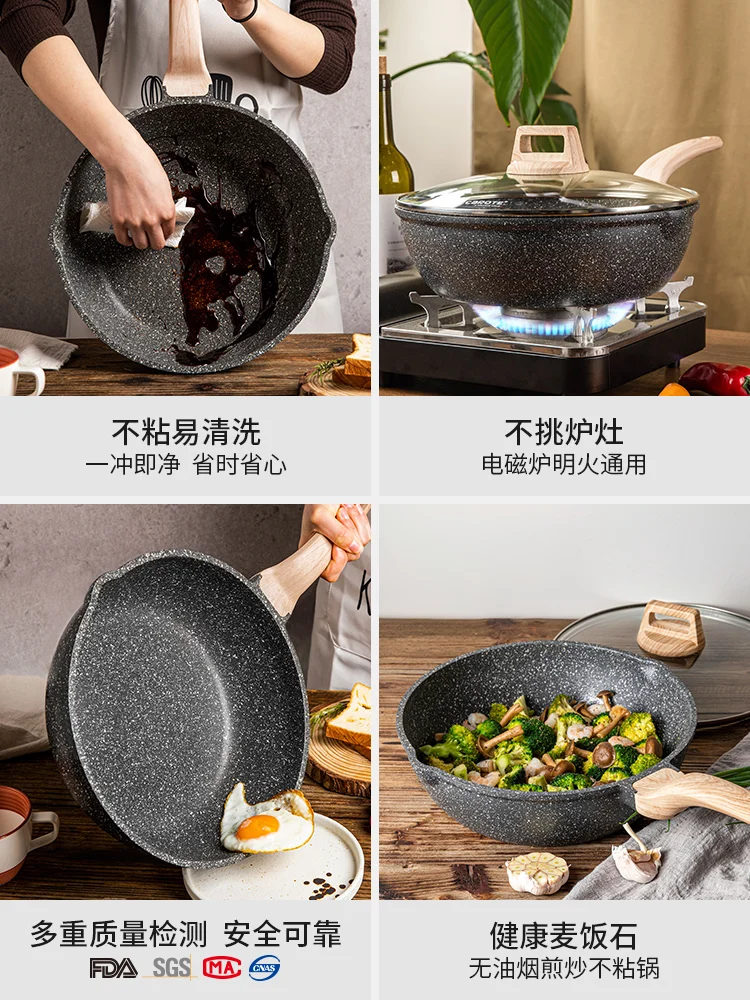 不粘易清洗
一冲即净 省时省心

不挑炉灶
电磁炉明火通用

多重质量检测 安全可靠
FDA SGS MA CNAS

健康麦饭石
无油烟煎炒不粘锅