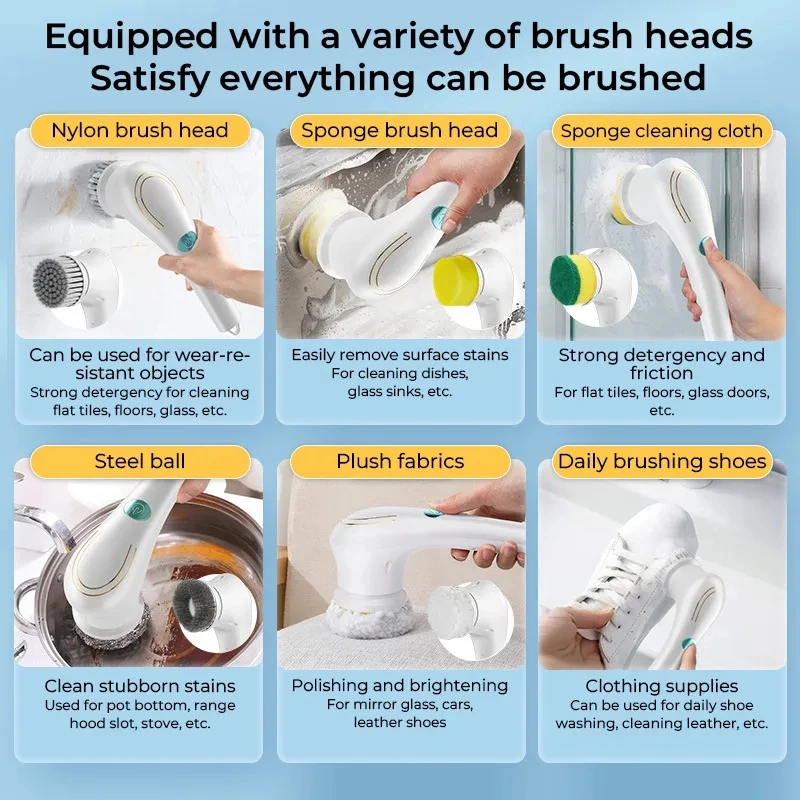 Equipped with a variety of brush heads
Satisfy everything can be brushed

Nylon brush head

Can be used for wear-resistant objects
Strong detergency for cleaning flat tiles, floors, glass, etc.

Sponge brush head

Easily remove surface stains
For cleaning dishes, glass sinks, etc.

Sponge cleaning cloth

Strong detergency and friction
For flat tiles, floors, glass doors, etc.

Steel ball

Clean stubborn stains
Used for pot bottom, range hood slot, stove, etc.

Plush fabrics

Polishing and brightening
For mirror glass, cars, leather shoes

Daily brushing shoes

Clothing supplies
Can be used for daily shoe washing, cleaning leather, etc.