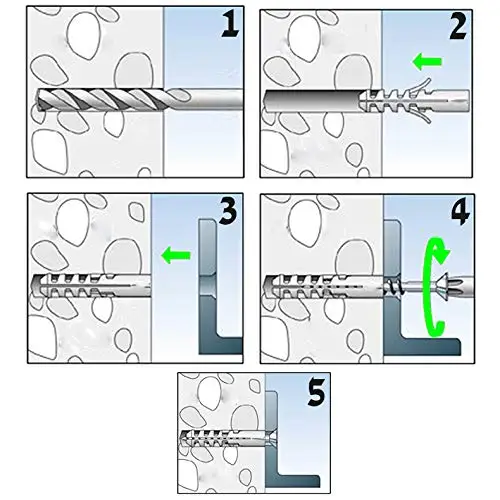 1
2
3
4
5