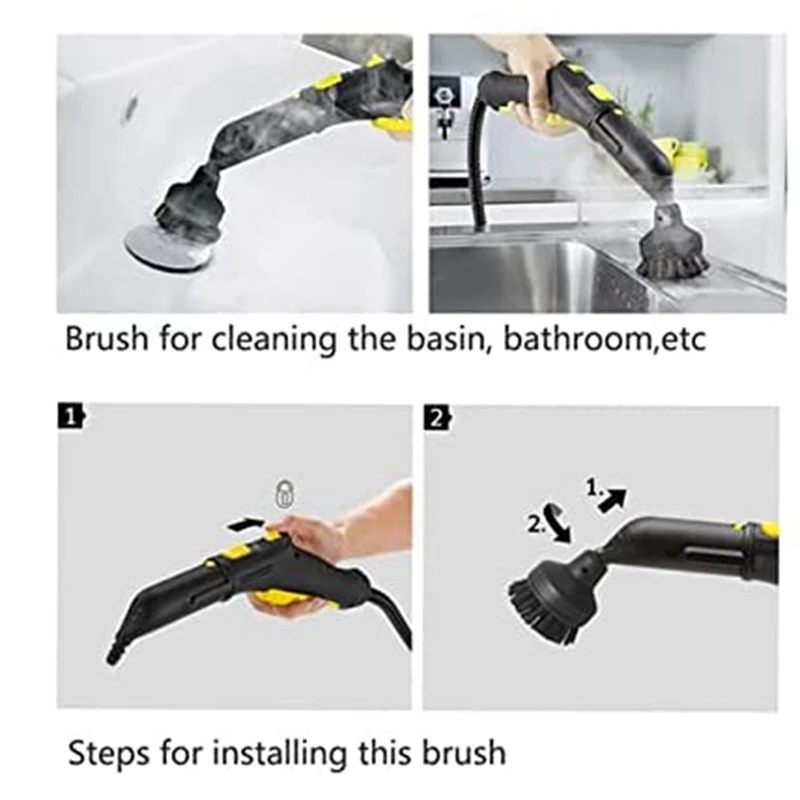 Brush for cleaning the basin, bathroom,etc

1

2

1.

2.

Steps for installing this brush