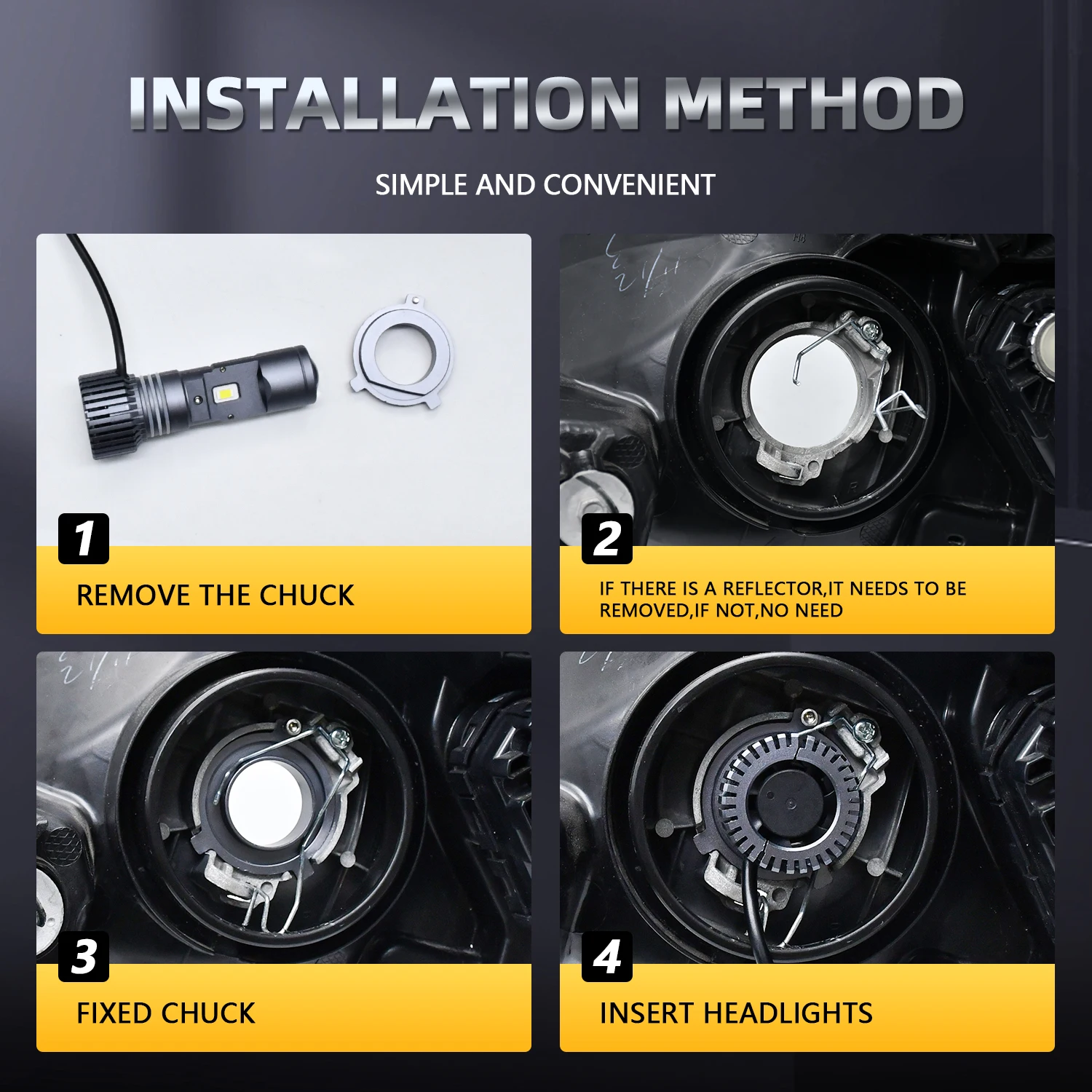 INSTALLATION METHOD

SIMPLE AND CONVENIENT

1

REMOVE THE CHUCK

2

IF THERE IS A REFLECTOR,IT NEEDS TO BE REMOVED,IF NOT,NO NEED

3

FIXED CHUCK

4

INSERT HEADLIGHTS