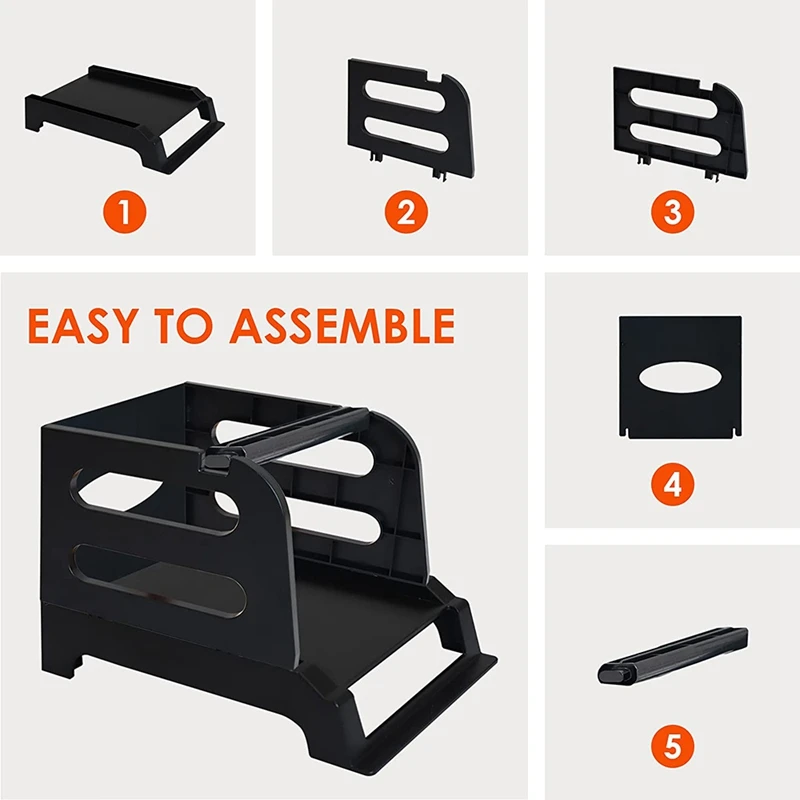 1

2

3

EASY TO ASSEMBLE

4

5