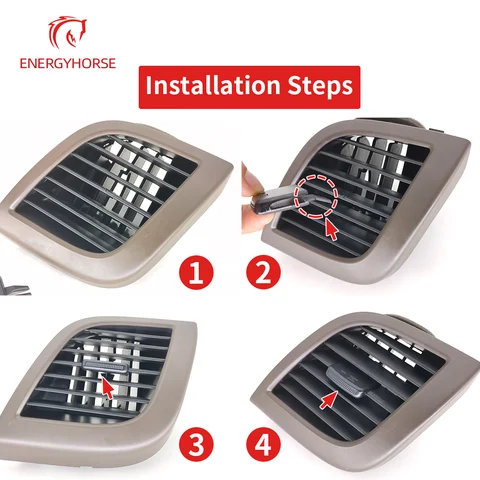 ENERGYHORSE

Installation Steps

1

2

3

4