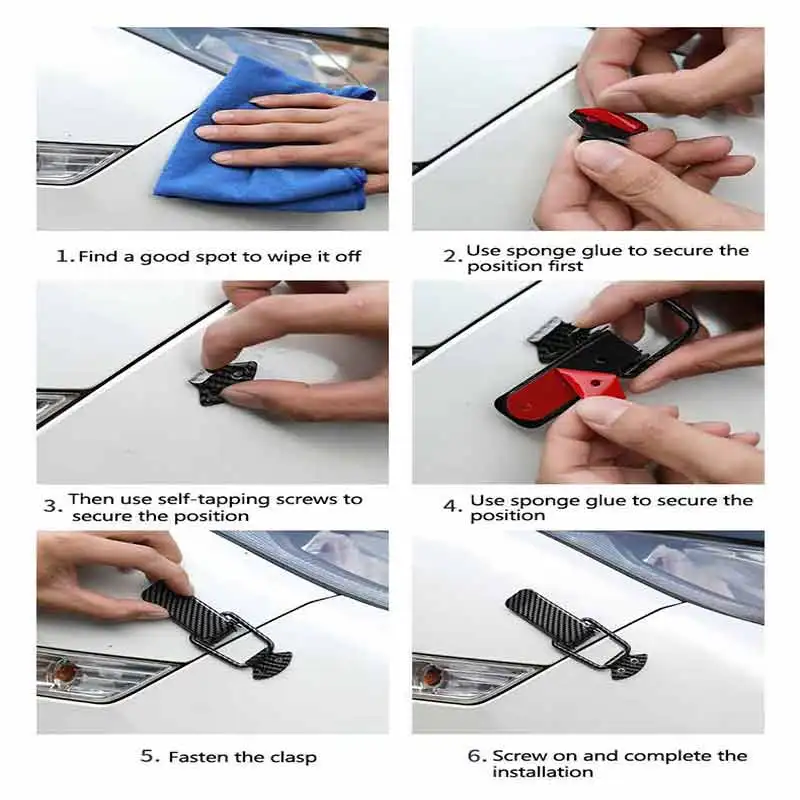 1. Find a good spot to wipe it off

2. Use sponge glue to secure the position first

3. Then use self-tapping screws to secure the position

4. Use sponge glue to secure the position

5. Fasten the clasp

6. Screw on and complete the installation