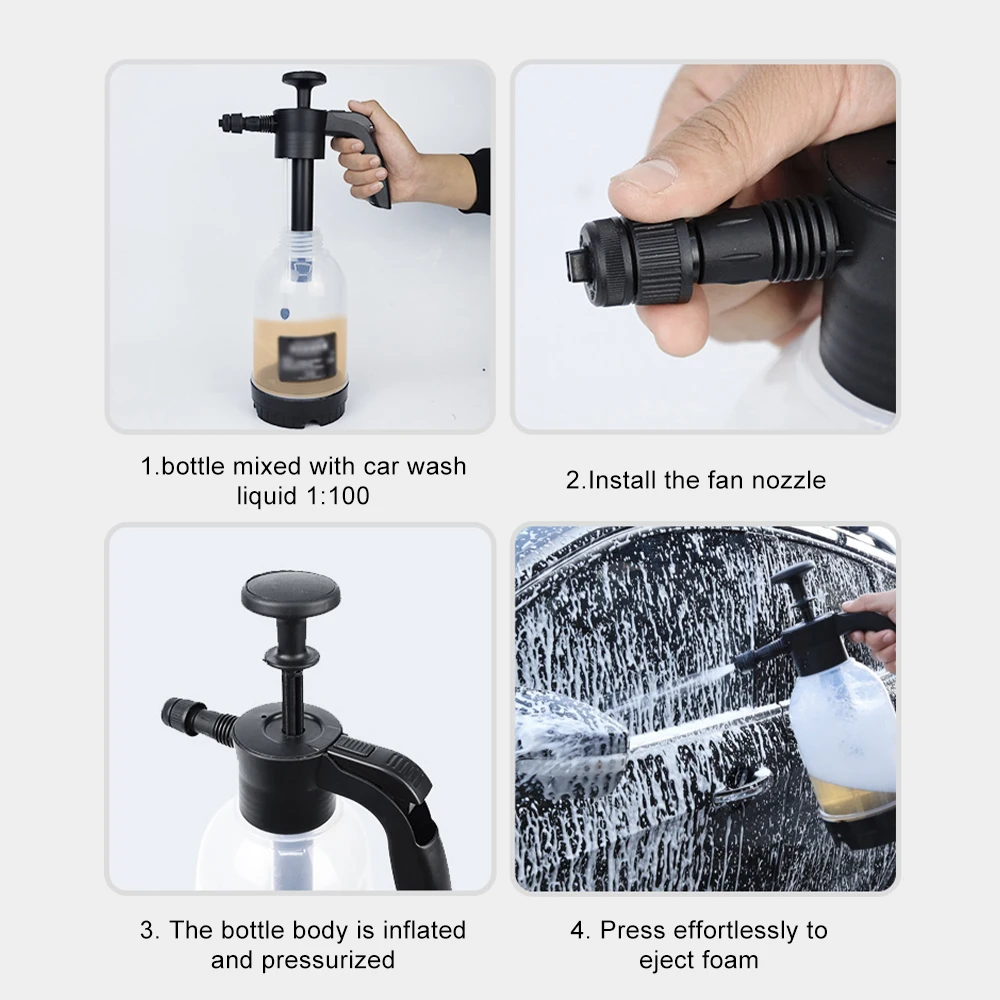 1.bottle mixed with car wash liquid 1:100

2.Install the fan nozzle

3. The bottle body is inflated and pressurized

4. Press effortlessly to eject foam