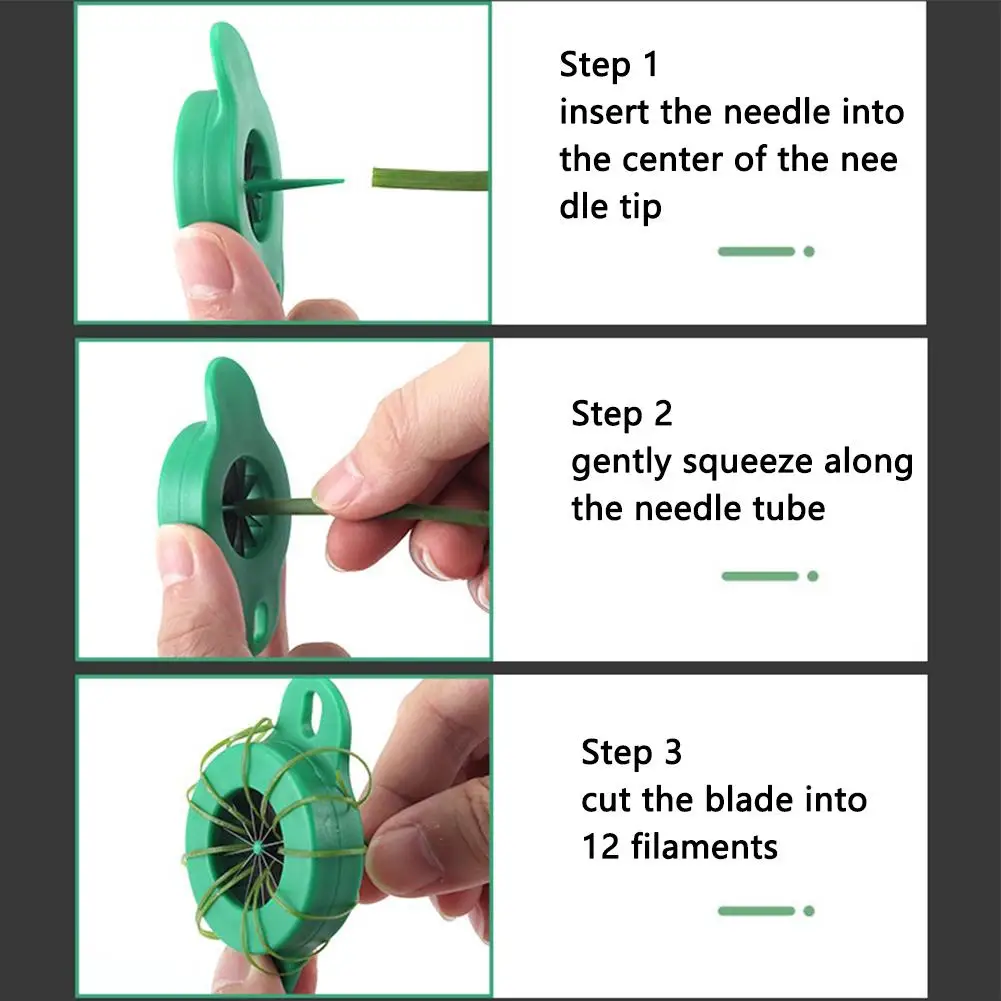 Step 1
insert the needle into the center of the nee dle tip

Step 2
gently squeeze along the needle tube

Step 3
cut the blade into 12 filaments