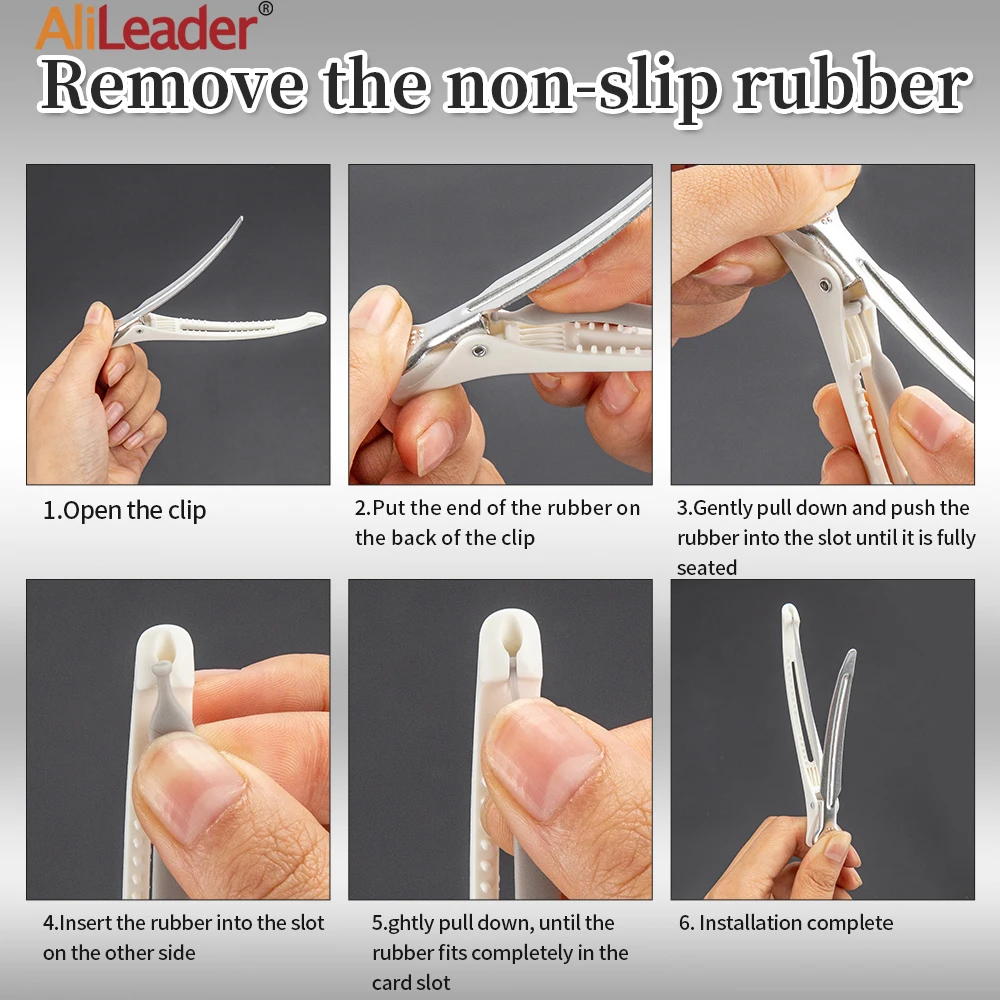 AliLeader®

Remove the non-slip rubber

1.Open the clip

2.Put the end of the rubber on the back of the clip

3.Gently pull down and push the rubber into the slot until it is fully seated

4.Insert the rubber into the slot on the other side

5.ghtly pull down, until the rubber fits completely in the card slot

6. Installation complete