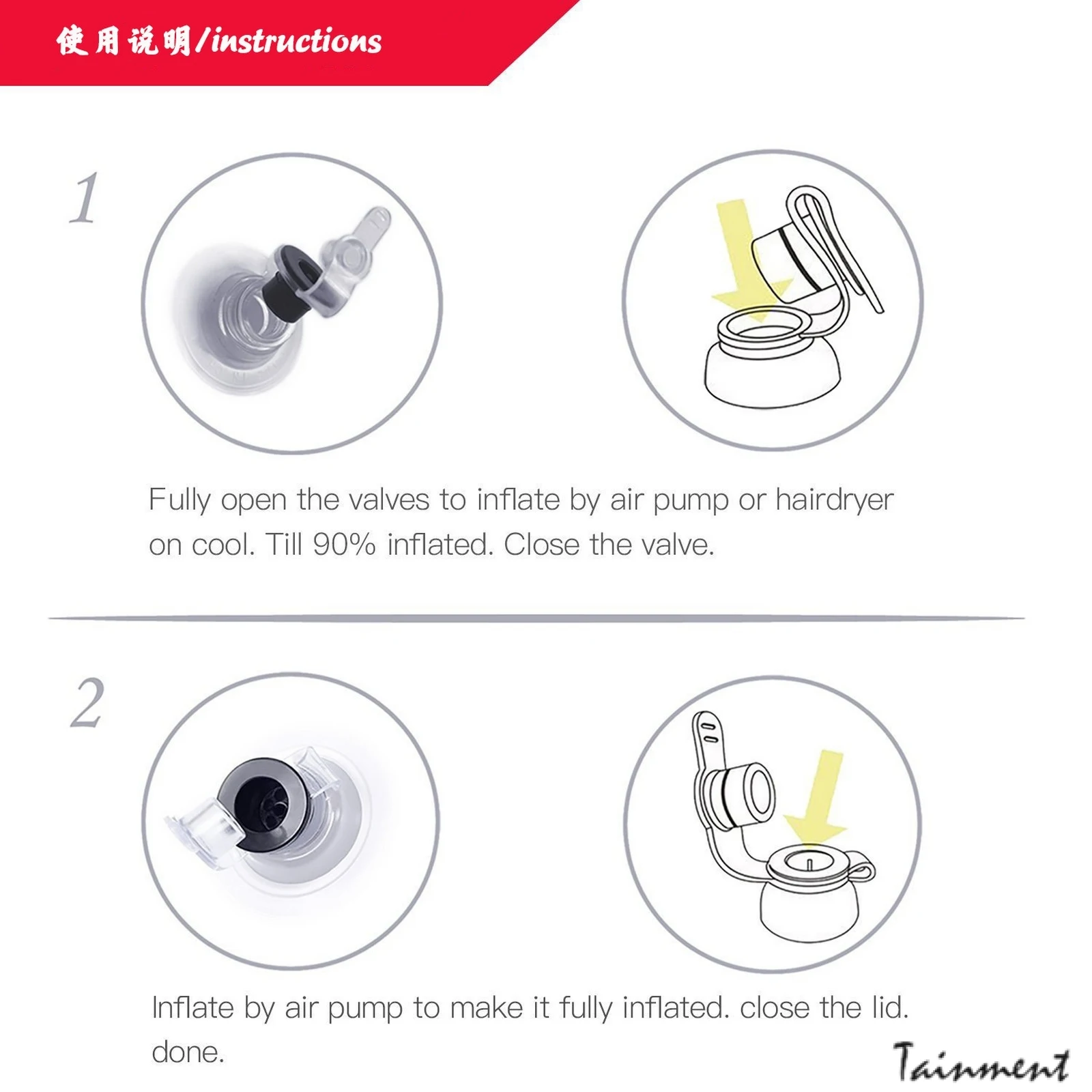 使用说明/instructions

1

Fully open the valves to inflate by air pump or hairdryer on cool. Till 90% inflated. Close the valve.

2

Inflate by air pump to make it fully inflated. close the lid. done.

Tainment