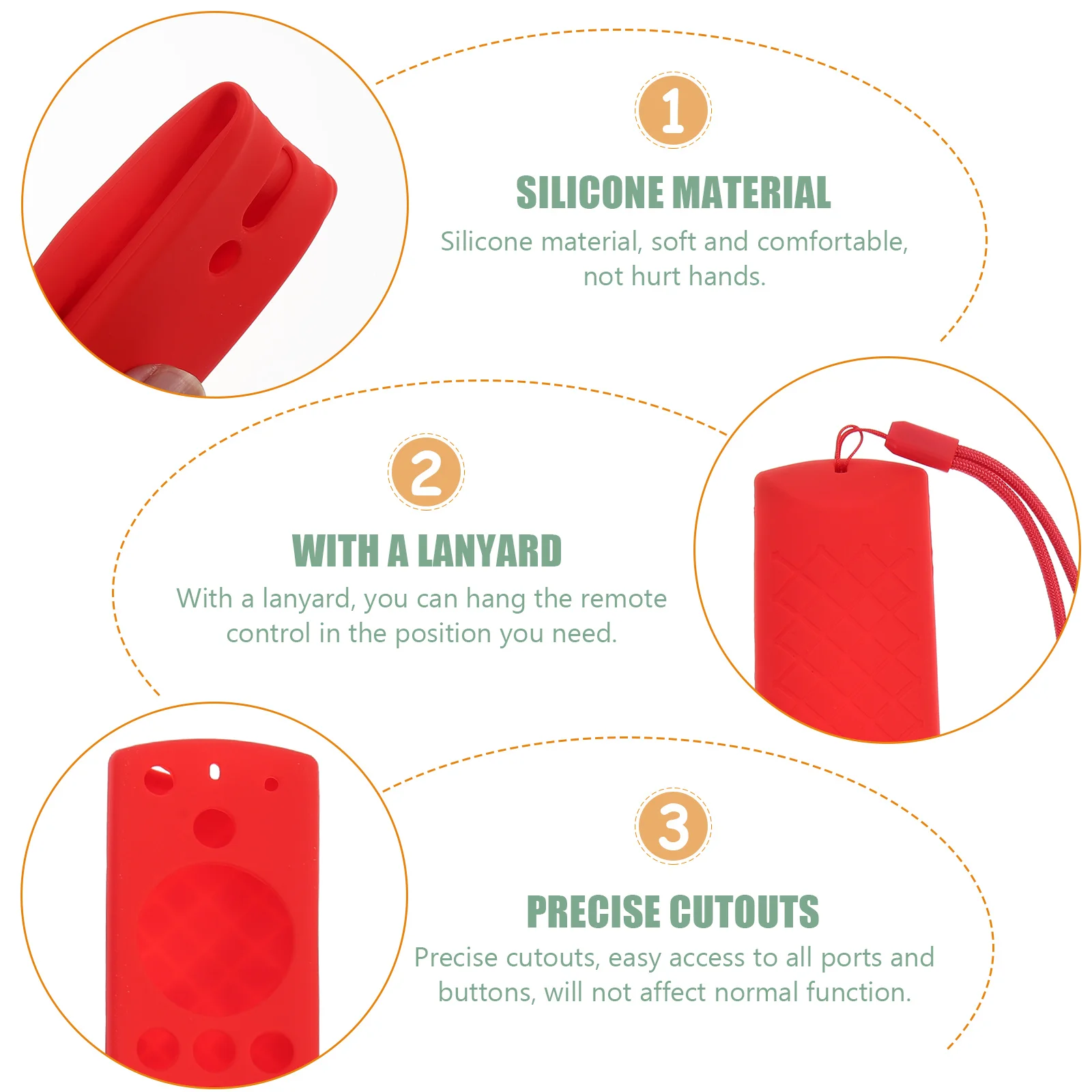 1

SILICONE MATERIAL

Silicone material, soft and comfortable, not hurt hands.

2

WITH A LANYARD

With a lanyard, you can hang the remote control in the position you need.

3

PRECISE CUTOUTS

Precise cutouts, easy access to all ports and buttons, will not affect normal function.