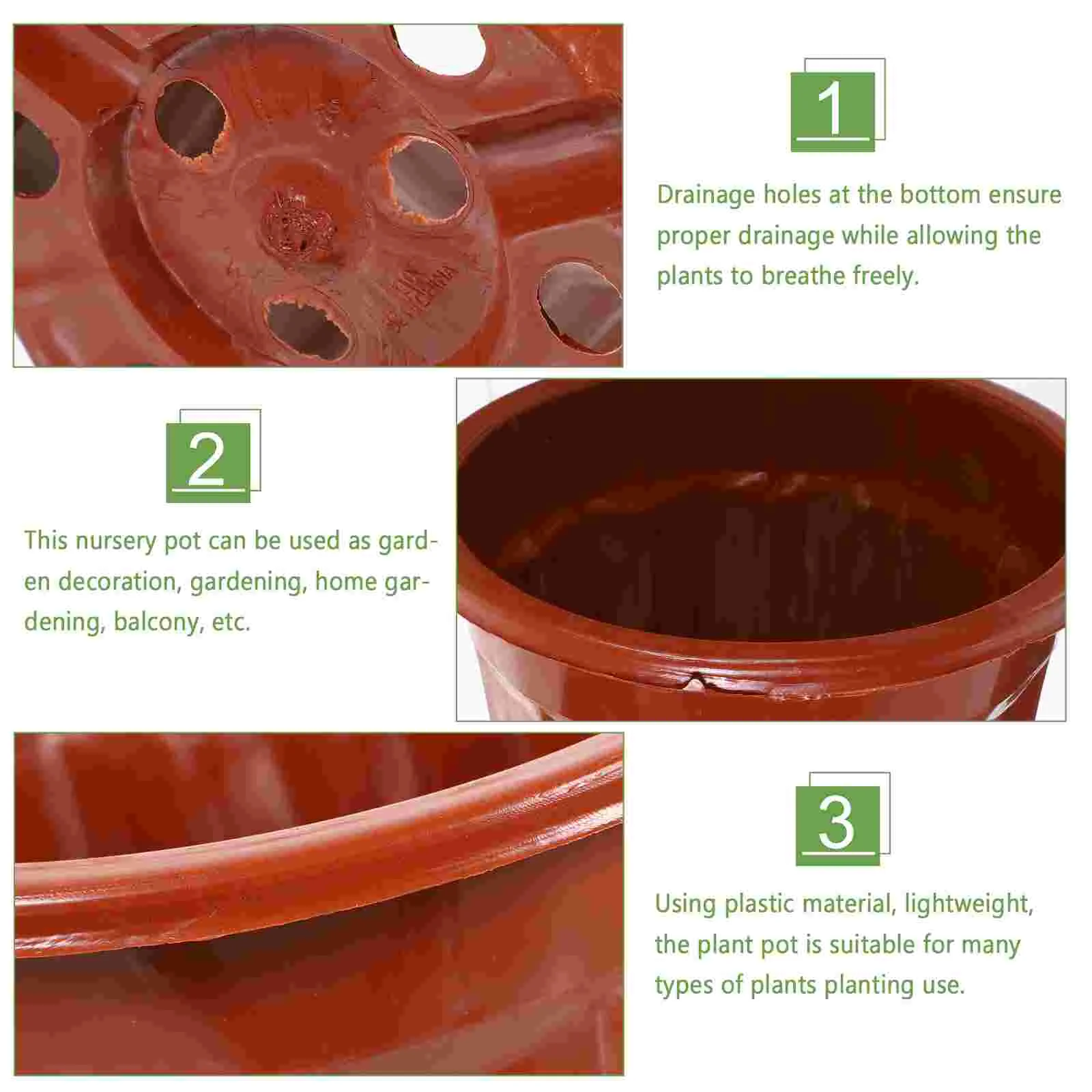 1

Drainage holes at the bottom ensure proper drainage while allowing the plants to breathe freely.

2

This nursery pot can be used as garden decoration, gardening, home gardening, balcony, etc.

3

Using plastic material, lightweight, the plant pot is suitable for many types of plants planting use.