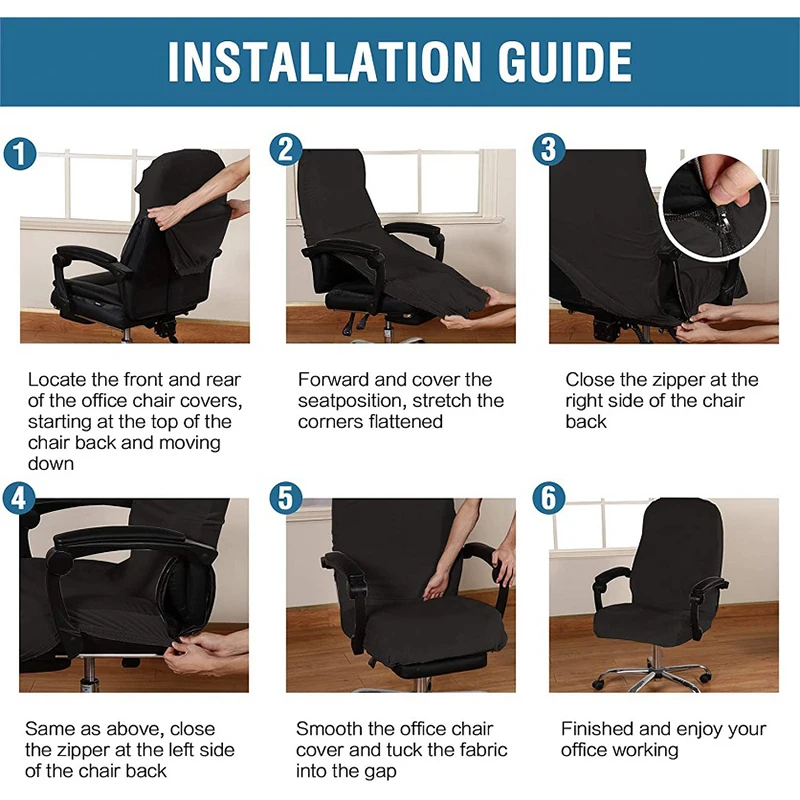 INSTALLATION GUIDE

1

Locate the front and rear of the office chair covers, starting at the top of the chair back and moving down

2

Forward and cover the seatposition, stretch the corners flattened

3

Close the zipper at the right side of the chair back

4

Same as above, close the zipper at the left side of the chair back

5

Smooth the office chair cover and tuck the fabric into the gap

6

Finished and enjoy your office working