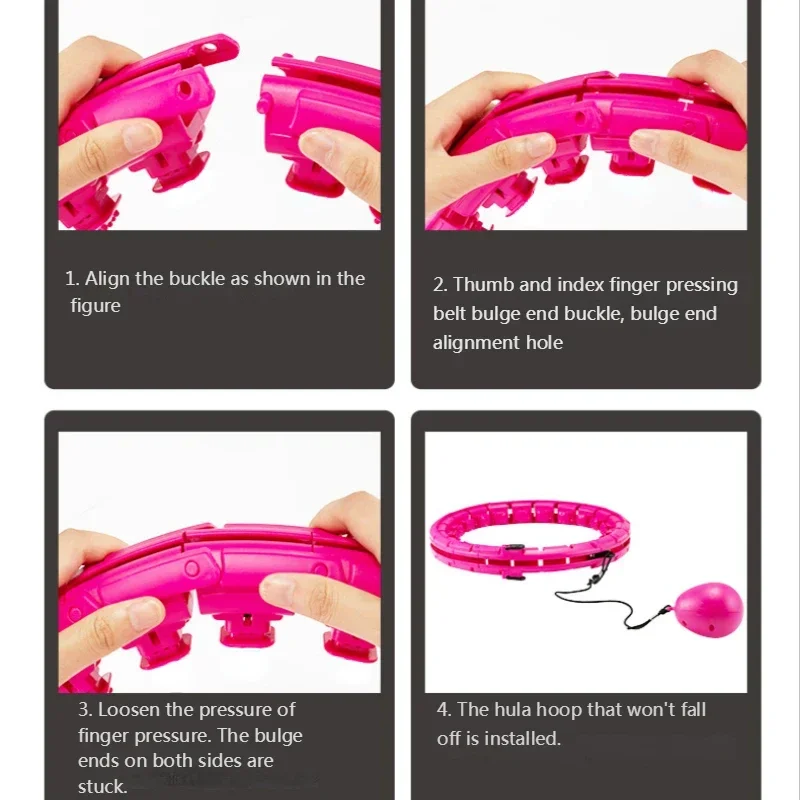 1. Align the buckle as shown in the figure

2. Thumb and index finger pressing belt bulge end buckle, bulge end alignment hole

3. Loosen the pressure of finger pressure. The bulge ends on both sides are stuck.

4. The hula hoop that won't fall off is installed.